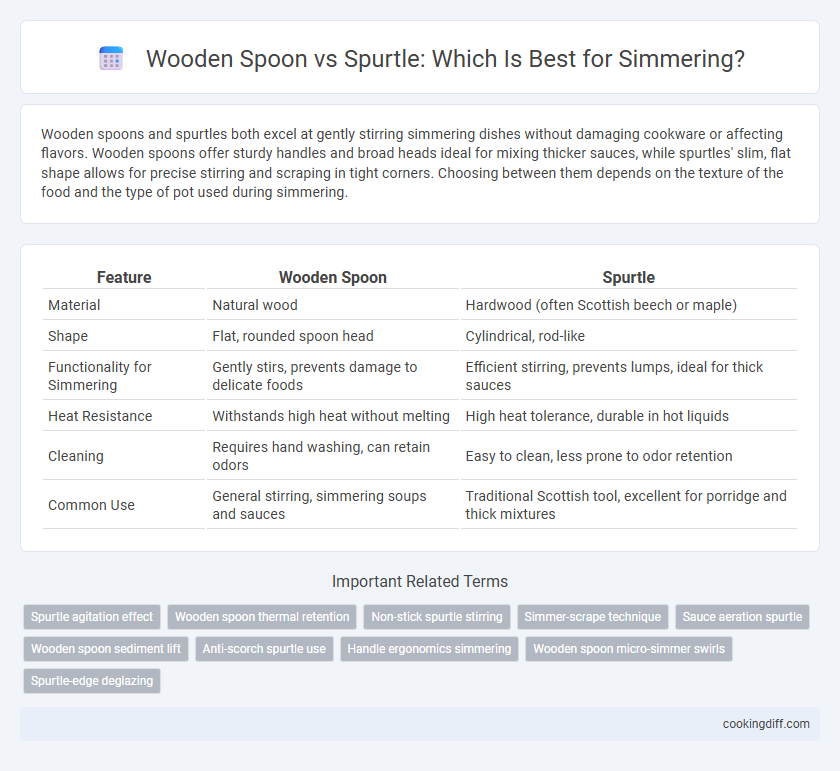 Wooden Spoon vs Spurtle: Which Is Best for Simmering?

Wooden spoons and spurtles both excel at gently stirring simmering dishes without damaging cookware or affecting flavors. Wooden spoons offer sturdy handles and broad heads ideal for mixing thicker sauces, while spurtles' slim, flat shape allows for precise stirring and scraping in tight corners. Choosing between them depends on the texture of the food and the type of pot used during simmering.

| Feature | Wooden Spoon | Spurtle |
|---|---|---|
| Material | Natural wood | Hardwood (often Scottish beech or maple) |
| Shape | Flat, rounded spoon head | Cylindrical, rod-like |
| Functionality for Simmering | Gently stirs, prevents damage to delicate foods | Efficient stirring, prevents lumps, ideal for thick sauces |
| Heat Resistance | Withstands high heat without melting | High heat tolerance, durable in hot liquids |
| Cleaning | Requires hand washing, can retain odors | Easy to clean, less prone to odor retention |
| Common Use | General stirring, simmering soups and sauces | Traditional Scottish tool, excellent for porridge and thick mixtures |

Important Related Terms

Spurtle agitation effect
Wooden spoon thermal retention
Non-stick spurtle stirring
Simmer-scrape technique
Sauce aeration spurtle
Wooden spoon sediment lift
Anti-scorch spurtle use
Handle ergonomics simmering
Wooden spoon micro-simmer swirls
Spurtle-edge deglazing

cookingdiff.com