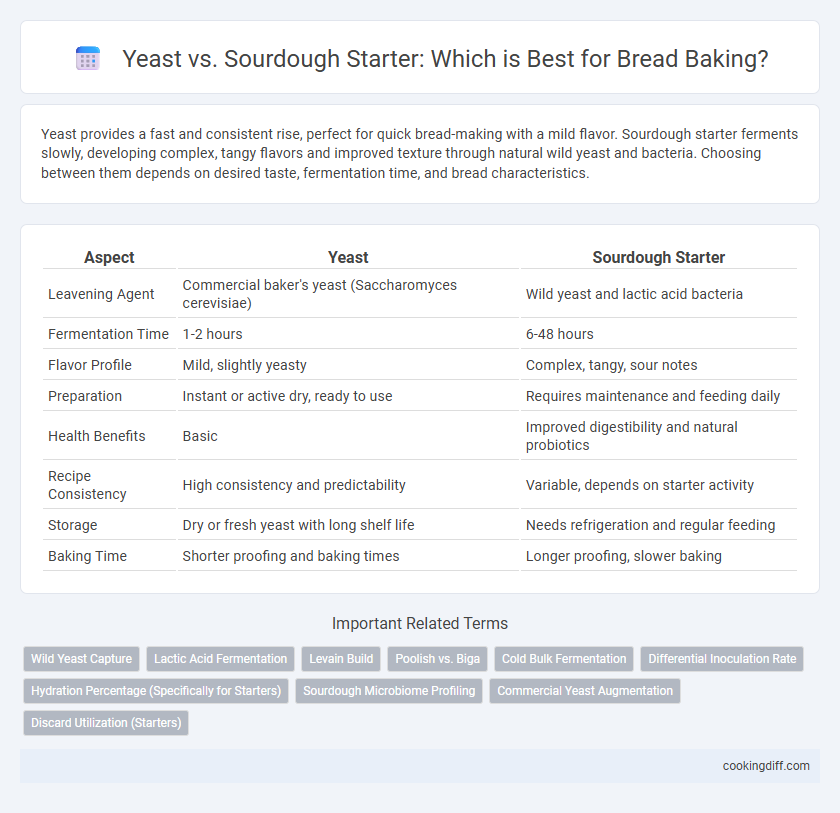 Yeast vs. Sourdough Starter: Which is Best for Bread Baking?

Yeast provides a fast and consistent rise, perfect for quick bread-making with a mild flavor. Sourdough starter ferments slowly, developing complex, tangy flavors and improved texture through natural wild yeast and bacteria. Choosing between them depends on desired taste, fermentation time, and bread characteristics.

| Aspect | Yeast | Sourdough Starter |
|---|---|---|
| Leavening Agent | Commercial baker's yeast (Saccharomyces cerevisiae) | Wild yeast and lactic acid bacteria |
| Fermentation Time | 1-2 hours | 6-48 hours |
| Flavor Profile | Mild, slightly yeasty | Complex, tangy, sour notes |
| Preparation | Instant or active dry, ready to use | Requires maintenance and feeding daily |
| Health Benefits | Basic | Improved digestibility and natural probiotics |
| Recipe Consistency | High consistency and predictability | Variable, depends on starter activity |
| Storage | Dry or fresh yeast with long shelf life | Needs refrigeration and regular feeding |
| Baking Time | Shorter proofing and baking times | Longer proofing, slower baking |

Important Related Terms

Wild Yeast Capture
Lactic Acid Fermentation
Levain Build
Poolish vs. Biga
Cold Bulk Fermentation
Differential Inoculation Rate
Hydration Percentage (Specifically for Starters)
Sourdough Microbiome Profiling
Commercial Yeast Augmentation
Discard Utilization (Starters)

cookingdiff.com