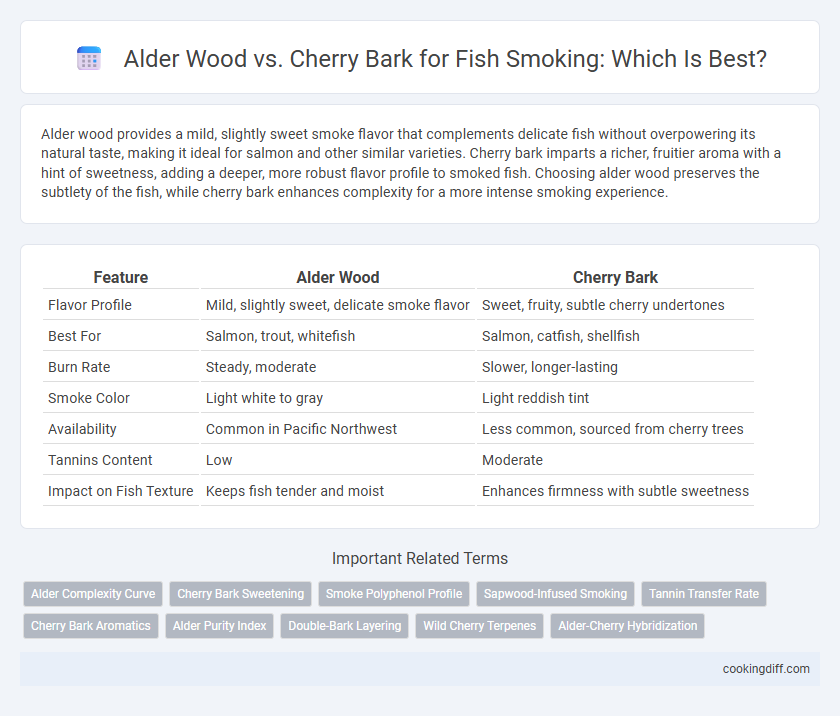 Alder Wood vs. Cherry Bark for Fish Smoking: Which Is Best?

Alder wood provides a mild, slightly sweet smoke flavor that complements delicate fish without overpowering its natural taste, making it ideal for salmon and other similar varieties. Cherry bark imparts a richer, fruitier aroma with a hint of sweetness, adding a deeper, more robust flavor profile to smoked fish. Choosing alder wood preserves the subtlety of the fish, while cherry bark enhances complexity for a more intense smoking experience.

| Feature | Alder Wood | Cherry Bark |
|---|---|---|
| Flavor Profile | Mild, slightly sweet, delicate smoke flavor | Sweet, fruity, subtle cherry undertones |
| Best For | Salmon, trout, whitefish | Salmon, catfish, shellfish |
| Burn Rate | Steady, moderate | Slower, longer-lasting |
| Smoke Color | Light white to gray | Light reddish tint |
| Availability | Common in Pacific Northwest | Less common, sourced from cherry trees |
| Tannins Content | Low | Moderate |
| Impact on Fish Texture | Keeps fish tender and moist | Enhances firmness with subtle sweetness |

Important Related Terms

Alder Complexity Curve
Cherry Bark Sweetening
Smoke Polyphenol Profile
Sapwood-Infused Smoking
Tannin Transfer Rate
Cherry Bark Aromatics
Alder Purity Index
Double-Bark Layering
Wild Cherry Terpenes
Alder-Cherry Hybridization

cookingdiff.com