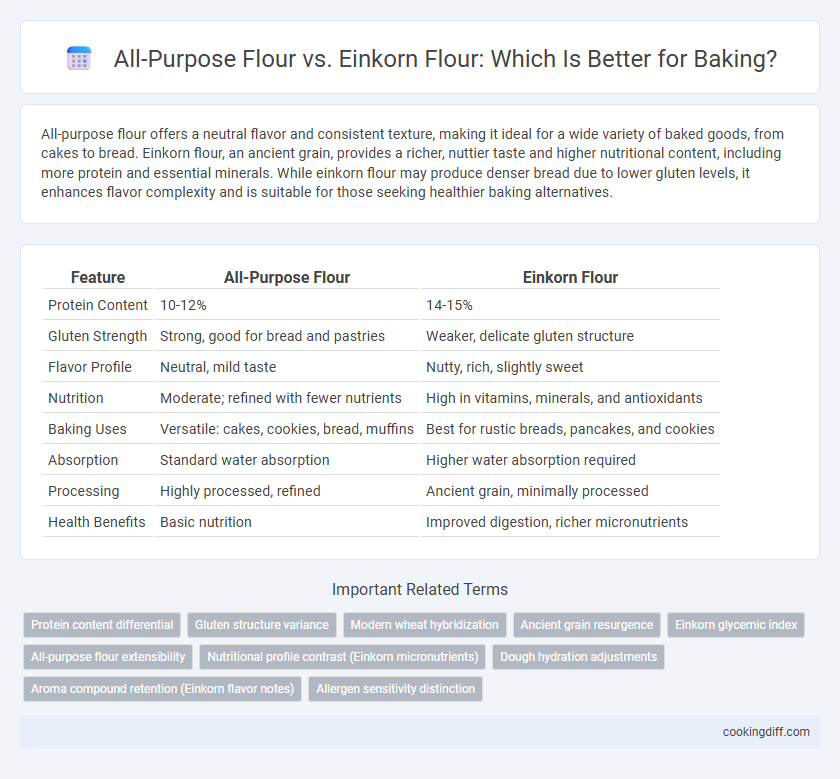 All-Purpose Flour vs. Einkorn Flour: Which Is Better for Baking?

All-purpose flour offers a neutral flavor and consistent texture, making it ideal for a wide variety of baked goods, from cakes to bread. Einkorn flour, an ancient grain, provides a richer, nuttier taste and higher nutritional content, including more protein and essential minerals. While einkorn flour may produce denser bread due to lower gluten levels, it enhances flavor complexity and is suitable for those seeking healthier baking alternatives.

| Feature | All-Purpose Flour | Einkorn Flour |
|---|---|---|
| Protein Content | 10-12% | 14-15% |
| Gluten Strength | Strong, good for bread and pastries | Weaker, delicate gluten structure |
| Flavor Profile | Neutral, mild taste | Nutty, rich, slightly sweet |
| Nutrition | Moderate; refined with fewer nutrients | High in vitamins, minerals, and antioxidants |
| Baking Uses | Versatile: cakes, cookies, bread, muffins | Best for rustic breads, pancakes, and cookies |
| Absorption | Standard water absorption | Higher water absorption required |
| Processing | Highly processed, refined | Ancient grain, minimally processed |
| Health Benefits | Basic nutrition | Improved digestion, richer micronutrients |

Important Related Terms

Protein content differential
Gluten structure variance
Modern wheat hybridization
Ancient grain resurgence
Einkorn glycemic index
All-purpose flour extensibility
Nutritional profile contrast (Einkorn micronutrients)
Dough hydration adjustments
Aroma compound retention (Einkorn flavor notes)
Allergen sensitivity distinction

cookingdiff.com