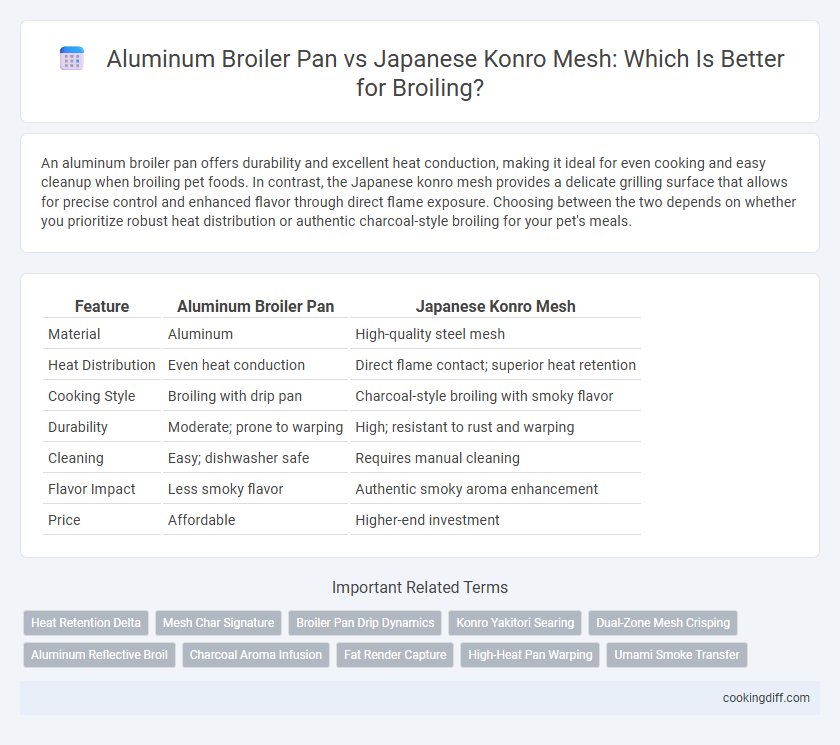 Aluminum Broiler Pan vs Japanese Konro Mesh: Which Is Better for Broiling?

An aluminum broiler pan offers durability and excellent heat conduction, making it ideal for even cooking and easy cleanup when broiling pet foods. In contrast, the Japanese konro mesh provides a delicate grilling surface that allows for precise control and enhanced flavor through direct flame exposure. Choosing between the two depends on whether you prioritize robust heat distribution or authentic charcoal-style broiling for your pet's meals.

| Feature | Aluminum Broiler Pan | Japanese Konro Mesh |
|---|---|---|
| Material | Aluminum | High-quality steel mesh |
| Heat Distribution | Even heat conduction | Direct flame contact; superior heat retention |
| Cooking Style | Broiling with drip pan | Charcoal-style broiling with smoky flavor |
| Durability | Moderate; prone to warping | High; resistant to rust and warping |
| Cleaning | Easy; dishwasher safe | Requires manual cleaning |
| Flavor Impact | Less smoky flavor | Authentic smoky aroma enhancement |
| Price | Affordable | Higher-end investment |

Important Related Terms

Heat Retention Delta
Mesh Char Signature
Broiler Pan Drip Dynamics
Konro Yakitori Searing
Dual-Zone Mesh Crisping
Aluminum Reflective Broil
Charcoal Aroma Infusion
Fat Render Capture
High-Heat Pan Warping
Umami Smoke Transfer

cookingdiff.com