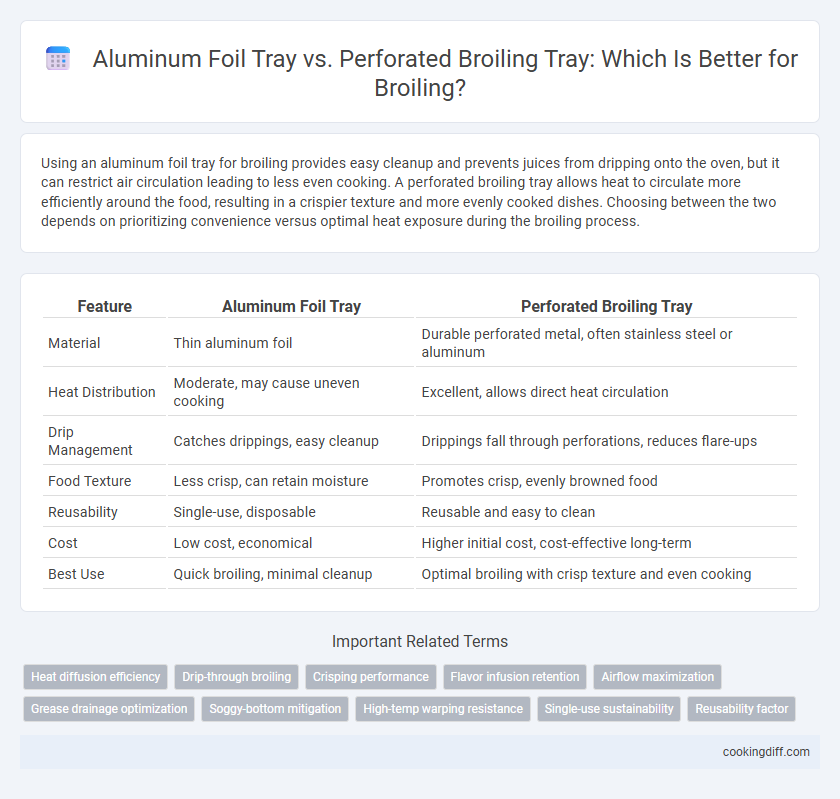 Aluminum Foil Tray vs. Perforated Broiling Tray: Which Is Better for Broiling?

Using an aluminum foil tray for broiling provides easy cleanup and prevents juices from dripping onto the oven, but it can restrict air circulation leading to less even cooking. A perforated broiling tray allows heat to circulate more efficiently around the food, resulting in a crispier texture and more evenly cooked dishes. Choosing between the two depends on prioritizing convenience versus optimal heat exposure during the broiling process.

| Feature | Aluminum Foil Tray | Perforated Broiling Tray |
|---|---|---|
| Material | Thin aluminum foil | Durable perforated metal, often stainless steel or aluminum |
| Heat Distribution | Moderate, may cause uneven cooking | Excellent, allows direct heat circulation |
| Drip Management | Catches drippings, easy cleanup | Drippings fall through perforations, reduces flare-ups |
| Food Texture | Less crisp, can retain moisture | Promotes crisp, evenly browned food |
| Reusability | Single-use, disposable | Reusable and easy to clean |
| Cost | Low cost, economical | Higher initial cost, cost-effective long-term |
| Best Use | Quick broiling, minimal cleanup | Optimal broiling with crisp texture and even cooking |

Important Related Terms

Heat diffusion efficiency
Drip-through broiling
Crisping performance
Flavor infusion retention
Airflow maximization
Grease drainage optimization
Soggy-bottom mitigation
High-temp warping resistance
Single-use sustainability
Reusability factor

cookingdiff.com