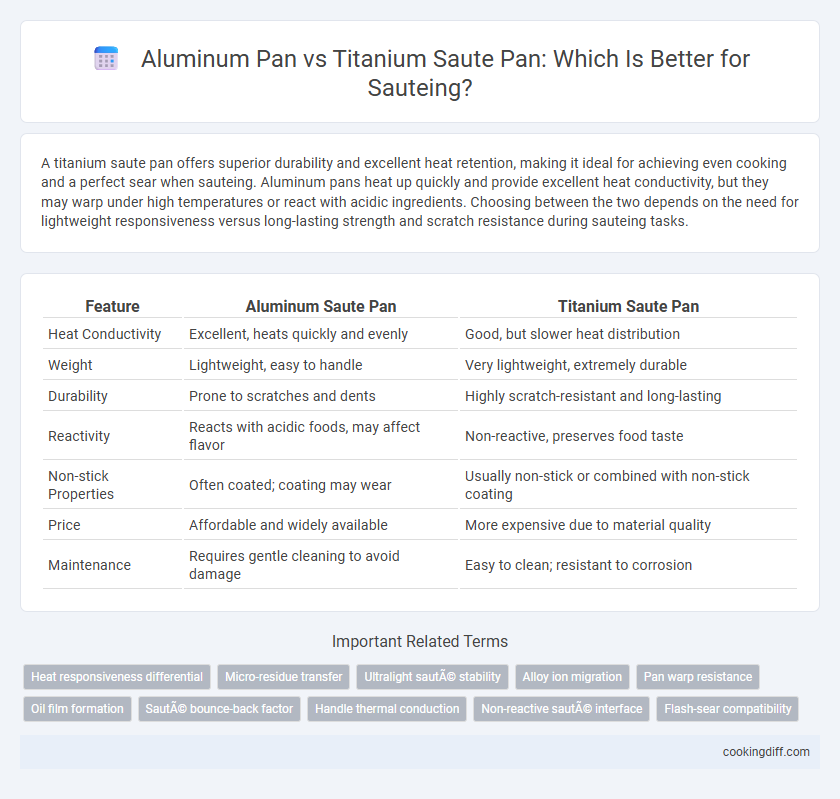 Aluminum Pan vs Titanium Saute Pan: Which Is Better for Sauteing?

A titanium saute pan offers superior durability and excellent heat retention, making it ideal for achieving even cooking and a perfect sear when sauteing. Aluminum pans heat up quickly and provide excellent heat conductivity, but they may warp under high temperatures or react with acidic ingredients. Choosing between the two depends on the need for lightweight responsiveness versus long-lasting strength and scratch resistance during sauteing tasks.

| Feature | Aluminum Saute Pan | Titanium Saute Pan |
|---|---|---|
| Heat Conductivity | Excellent, heats quickly and evenly | Good, but slower heat distribution |
| Weight | Lightweight, easy to handle | Very lightweight, extremely durable |
| Durability | Prone to scratches and dents | Highly scratch-resistant and long-lasting |
| Reactivity | Reacts with acidic foods, may affect flavor | Non-reactive, preserves food taste |
| Non-stick Properties | Often coated; coating may wear | Usually non-stick or combined with non-stick coating |
| Price | Affordable and widely available | More expensive due to material quality |
| Maintenance | Requires gentle cleaning to avoid damage | Easy to clean; resistant to corrosion |

Important Related Terms

Heat responsiveness differential
Micro-residue transfer
Ultralight sautÃ© stability
Alloy ion migration
Pan warp resistance
Oil film formation
SautÃ© bounce-back factor
Handle thermal conduction
Non-reactive sautÃ© interface
Flash-sear compatibility

cookingdiff.com