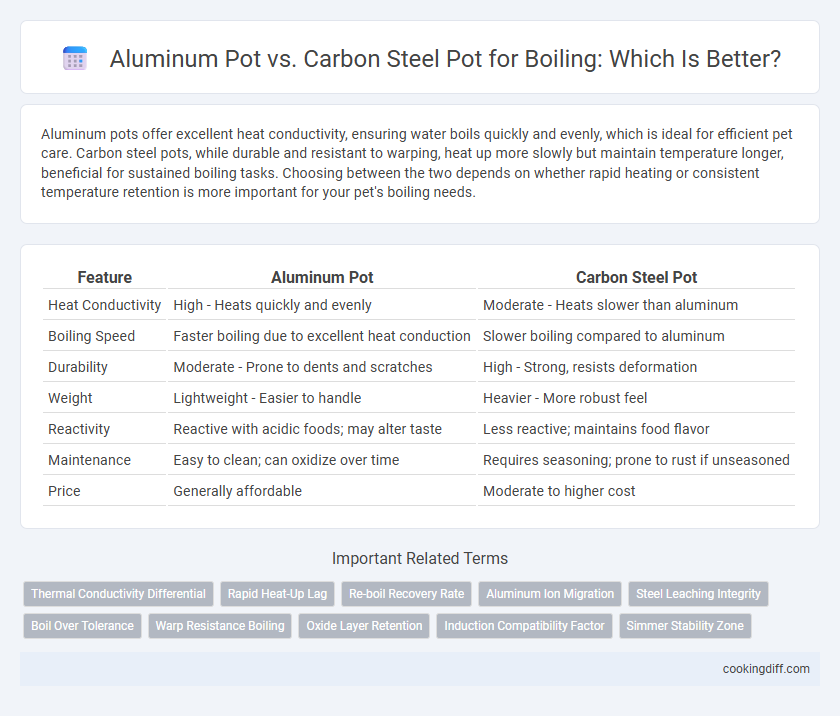 Aluminum Pot vs. Carbon Steel Pot for Boiling: Which Is Better?

Aluminum pots offer excellent heat conductivity, ensuring water boils quickly and evenly, which is ideal for efficient pet care. Carbon steel pots, while durable and resistant to warping, heat up more slowly but maintain temperature longer, beneficial for sustained boiling tasks. Choosing between the two depends on whether rapid heating or consistent temperature retention is more important for your pet's boiling needs.

| Feature | Aluminum Pot | Carbon Steel Pot |
|---|---|---|
| Heat Conductivity | High - Heats quickly and evenly | Moderate - Heats slower than aluminum |
| Boiling Speed | Faster boiling due to excellent heat conduction | Slower boiling compared to aluminum |
| Durability | Moderate - Prone to dents and scratches | High - Strong, resists deformation |
| Weight | Lightweight - Easier to handle | Heavier - More robust feel |
| Reactivity | Reactive with acidic foods; may alter taste | Less reactive; maintains food flavor |
| Maintenance | Easy to clean; can oxidize over time | Requires seasoning; prone to rust if unseasoned |
| Price | Generally affordable | Moderate to higher cost |

Important Related Terms

Thermal Conductivity Differential
Rapid Heat-Up Lag
Re-boil Recovery Rate
Aluminum Ion Migration
Steel Leaching Integrity
Boil Over Tolerance
Warp Resistance Boiling
Oxide Layer Retention
Induction Compatibility Factor
Simmer Stability Zone

cookingdiff.com