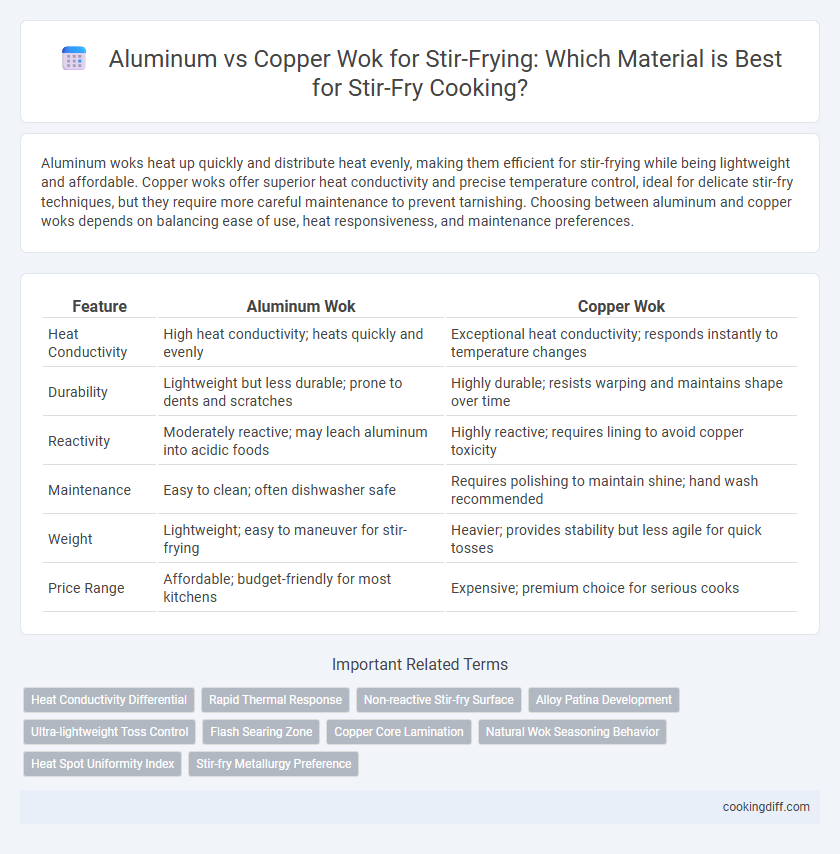 Aluminum vs Copper Wok for Stir-Frying: Which Material is Best for Stir-Fry Cooking?

Aluminum woks heat up quickly and distribute heat evenly, making them efficient for stir-frying while being lightweight and affordable. Copper woks offer superior heat conductivity and precise temperature control, ideal for delicate stir-fry techniques, but they require more careful maintenance to prevent tarnishing. Choosing between aluminum and copper woks depends on balancing ease of use, heat responsiveness, and maintenance preferences.

| Feature | Aluminum Wok | Copper Wok |
|---|---|---|
| Heat Conductivity | High heat conductivity; heats quickly and evenly | Exceptional heat conductivity; responds instantly to temperature changes |
| Durability | Lightweight but less durable; prone to dents and scratches | Highly durable; resists warping and maintains shape over time |
| Reactivity | Moderately reactive; may leach aluminum into acidic foods | Highly reactive; requires lining to avoid copper toxicity |
| Maintenance | Easy to clean; often dishwasher safe | Requires polishing to maintain shine; hand wash recommended |
| Weight | Lightweight; easy to maneuver for stir-frying | Heavier; provides stability but less agile for quick tosses |
| Price Range | Affordable; budget-friendly for most kitchens | Expensive; premium choice for serious cooks |

Important Related Terms

Heat Conductivity Differential
Rapid Thermal Response
Non-reactive Stir-fry Surface
Alloy Patina Development
Ultra-lightweight Toss Control
Flash Searing Zone
Copper Core Lamination
Natural Wok Seasoning Behavior
Heat Spot Uniformity Index
Stir-fry Metallurgy Preference

cookingdiff.com