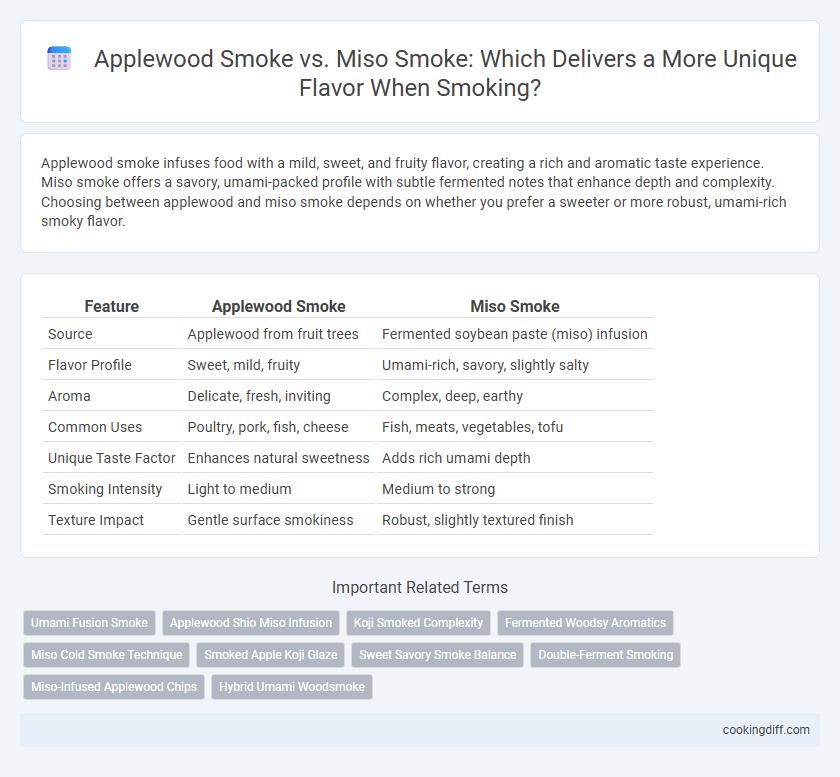 Applewood Smoke vs. Miso Smoke: Which Delivers a More Unique Flavor When Smoking?

Applewood smoke infuses food with a mild, sweet, and fruity flavor, creating a rich and aromatic taste experience. Miso smoke offers a savory, umami-packed profile with subtle fermented notes that enhance depth and complexity. Choosing between applewood and miso smoke depends on whether you prefer a sweeter or more robust, umami-rich smoky flavor.

| Feature | Applewood Smoke | Miso Smoke |
|---|---|---|
| Source | Applewood from fruit trees | Fermented soybean paste (miso) infusion |
| Flavor Profile | Sweet, mild, fruity | Umami-rich, savory, slightly salty |
| Aroma | Delicate, fresh, inviting | Complex, deep, earthy |
| Common Uses | Poultry, pork, fish, cheese | Fish, meats, vegetables, tofu |
| Unique Taste Factor | Enhances natural sweetness | Adds rich umami depth |
| Smoking Intensity | Light to medium | Medium to strong |
| Texture Impact | Gentle surface smokiness | Robust, slightly textured finish |

Important Related Terms

Umami Fusion Smoke
Applewood Shio Miso Infusion
Koji Smoked Complexity
Fermented Woodsy Aromatics
Miso Cold Smoke Technique
Smoked Apple Koji Glaze
Sweet Savory Smoke Balance
Double-Ferment Smoking
Miso-Infused Applewood Chips
Hybrid Umami Woodsmoke

cookingdiff.com