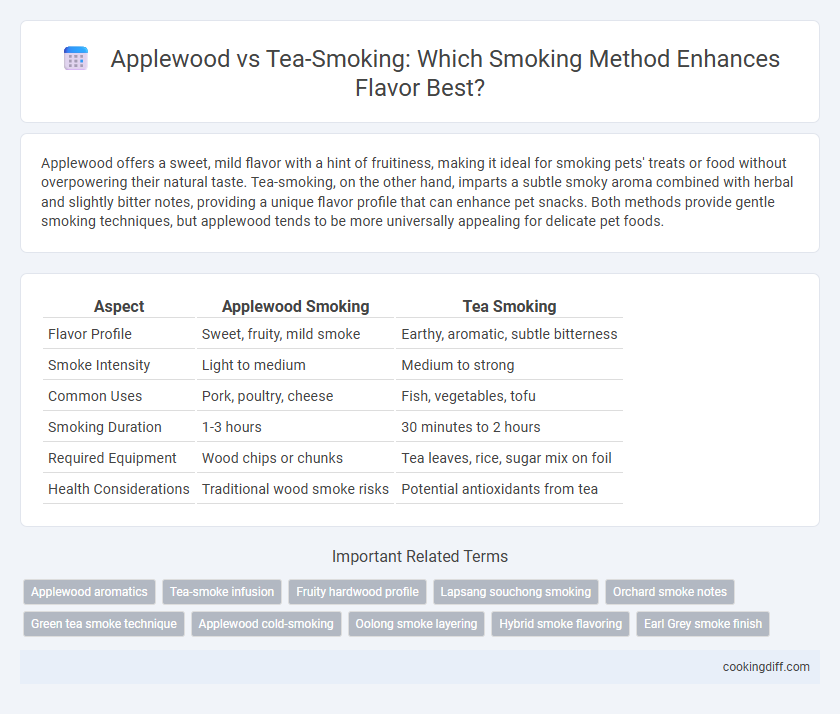 Applewood vs Tea-Smoking: Which Smoking Method Enhances Flavor Best?

Applewood offers a sweet, mild flavor with a hint of fruitiness, making it ideal for smoking pets' treats or food without overpowering their natural taste. Tea-smoking, on the other hand, imparts a subtle smoky aroma combined with herbal and slightly bitter notes, providing a unique flavor profile that can enhance pet snacks. Both methods provide gentle smoking techniques, but applewood tends to be more universally appealing for delicate pet foods.

| Aspect | Applewood Smoking | Tea Smoking |
|---|---|---|
| Flavor Profile | Sweet, fruity, mild smoke | Earthy, aromatic, subtle bitterness |
| Smoke Intensity | Light to medium | Medium to strong |
| Common Uses | Pork, poultry, cheese | Fish, vegetables, tofu |
| Smoking Duration | 1-3 hours | 30 minutes to 2 hours |
| Required Equipment | Wood chips or chunks | Tea leaves, rice, sugar mix on foil |
| Health Considerations | Traditional wood smoke risks | Potential antioxidants from tea |

Important Related Terms

Applewood aromatics
Tea-smoke infusion
Fruity hardwood profile
Lapsang souchong smoking
Orchard smoke notes
Green tea smoke technique
Applewood cold-smoking
Oolong smoke layering
Hybrid smoke flavoring
Earl Grey smoke finish

cookingdiff.com