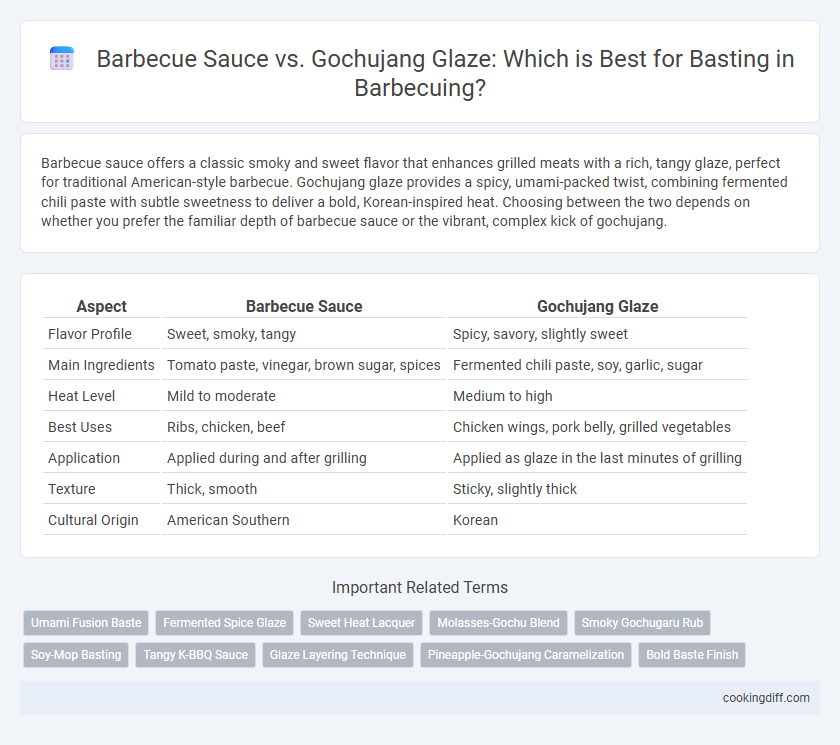 Barbecue Sauce vs. Gochujang Glaze: Which is Best for Basting in Barbecuing?

Barbecue sauce offers a classic smoky and sweet flavor that enhances grilled meats with a rich, tangy glaze, perfect for traditional American-style barbecue. Gochujang glaze provides a spicy, umami-packed twist, combining fermented chili paste with subtle sweetness to deliver a bold, Korean-inspired heat. Choosing between the two depends on whether you prefer the familiar depth of barbecue sauce or the vibrant, complex kick of gochujang.

| Aspect | Barbecue Sauce | Gochujang Glaze |
|---|---|---|
| Flavor Profile | Sweet, smoky, tangy | Spicy, savory, slightly sweet |
| Main Ingredients | Tomato paste, vinegar, brown sugar, spices | Fermented chili paste, soy, garlic, sugar |
| Heat Level | Mild to moderate | Medium to high |
| Best Uses | Ribs, chicken, beef | Chicken wings, pork belly, grilled vegetables |
| Application | Applied during and after grilling | Applied as glaze in the last minutes of grilling |
| Texture | Thick, smooth | Sticky, slightly thick |
| Cultural Origin | American Southern | Korean |

Important Related Terms

Umami Fusion Baste
Fermented Spice Glaze
Sweet Heat Lacquer
Molasses-Gochu Blend
Smoky Gochugaru Rub
Soy-Mop Basting
Tangy K-BBQ Sauce
Glaze Layering Technique
Pineapple-Gochujang Caramelization
Bold Baste Finish

cookingdiff.com