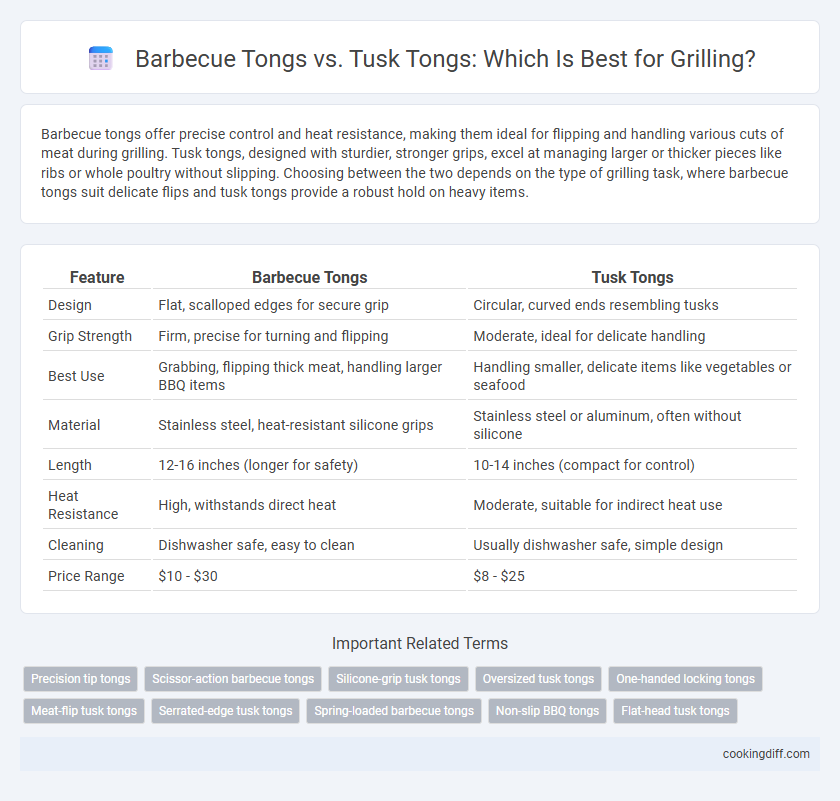 Barbecue Tongs vs. Tusk Tongs: Which Is Best for Grilling?

Barbecue tongs offer precise control and heat resistance, making them ideal for flipping and handling various cuts of meat during grilling. Tusk tongs, designed with sturdier, stronger grips, excel at managing larger or thicker pieces like ribs or whole poultry without slipping. Choosing between the two depends on the type of grilling task, where barbecue tongs suit delicate flips and tusk tongs provide a robust hold on heavy items.

| Feature | Barbecue Tongs | Tusk Tongs |
|---|---|---|
| Design | Flat, scalloped edges for secure grip | Circular, curved ends resembling tusks |
| Grip Strength | Firm, precise for turning and flipping | Moderate, ideal for delicate handling |
| Best Use | Grabbing, flipping thick meat, handling larger BBQ items | Handling smaller, delicate items like vegetables or seafood |
| Material | Stainless steel, heat-resistant silicone grips | Stainless steel or aluminum, often without silicone |
| Length | 12-16 inches (longer for safety) | 10-14 inches (compact for control) |
| Heat Resistance | High, withstands direct heat | Moderate, suitable for indirect heat use |
| Cleaning | Dishwasher safe, easy to clean | Usually dishwasher safe, simple design |
| Price Range | \$10 - \$30 | \$8 - \$25 |

Important Related Terms

Precision tip tongs
Scissor-action barbecue tongs
Silicone-grip tusk tongs
Oversized tusk tongs
One-handed locking tongs
Meat-flip tusk tongs
Serrated-edge tusk tongs
Spring-loaded barbecue tongs
Non-slip BBQ tongs
Flat-head tusk tongs

cookingdiff.com