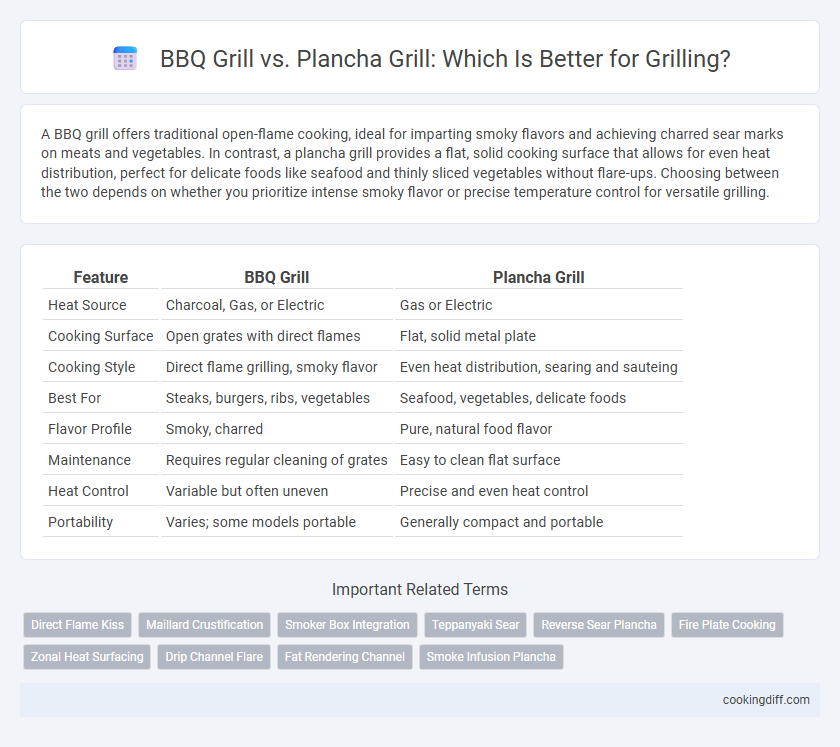 BBQ Grill vs. Plancha Grill: Which Is Better for Grilling?

A BBQ grill offers traditional open-flame cooking, ideal for imparting smoky flavors and achieving charred sear marks on meats and vegetables. In contrast, a plancha grill provides a flat, solid cooking surface that allows for even heat distribution, perfect for delicate foods like seafood and thinly sliced vegetables without flare-ups. Choosing between the two depends on whether you prioritize intense smoky flavor or precise temperature control for versatile grilling.

| Feature | BBQ Grill | Plancha Grill |
|---|---|---|
| Heat Source | Charcoal, Gas, or Electric | Gas or Electric |
| Cooking Surface | Open grates with direct flames | Flat, solid metal plate |
| Cooking Style | Direct flame grilling, smoky flavor | Even heat distribution, searing and sauteing |
| Best For | Steaks, burgers, ribs, vegetables | Seafood, vegetables, delicate foods |
| Flavor Profile | Smoky, charred | Pure, natural food flavor |
| Maintenance | Requires regular cleaning of grates | Easy to clean flat surface |
| Heat Control | Variable but often uneven | Precise and even heat control |
| Portability | Varies; some models portable | Generally compact and portable |

Important Related Terms

Direct Flame Kiss
Maillard Crustification
Smoker Box Integration
Teppanyaki Sear
Reverse Sear Plancha
Fire Plate Cooking
Zonal Heat Surfacing
Drip Channel Flare
Fat Rendering Channel
Smoke Infusion Plancha

cookingdiff.com