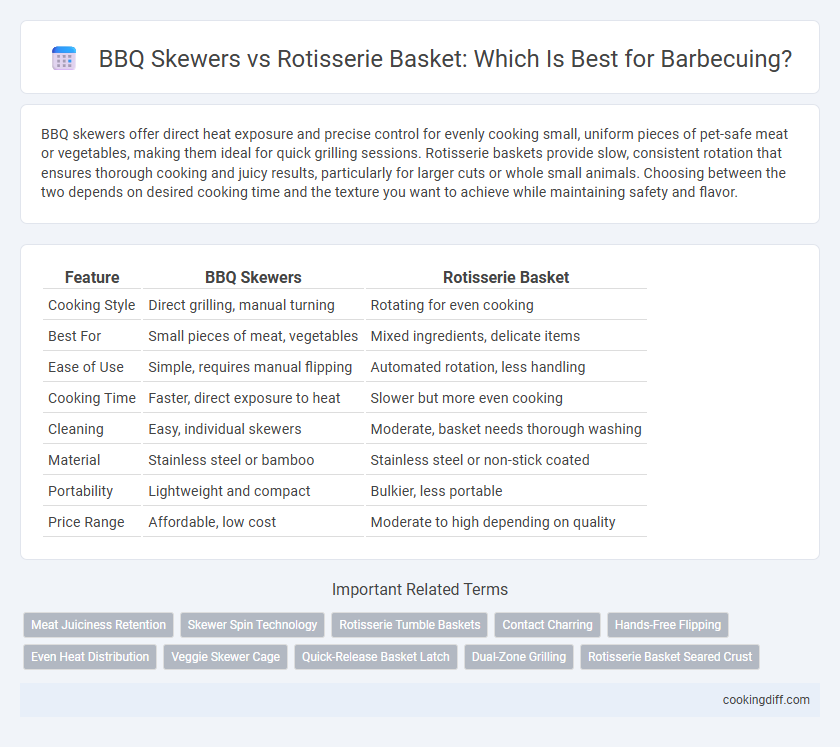 BBQ Skewers vs Rotisserie Basket: Which Is Best for Barbecuing?

BBQ skewers offer direct heat exposure and precise control for evenly cooking small, uniform pieces of pet-safe meat or vegetables, making them ideal for quick grilling sessions. Rotisserie baskets provide slow, consistent rotation that ensures thorough cooking and juicy results, particularly for larger cuts or whole small animals. Choosing between the two depends on desired cooking time and the texture you want to achieve while maintaining safety and flavor.

| Feature | BBQ Skewers | Rotisserie Basket |
|---|---|---|
| Cooking Style | Direct grilling, manual turning | Rotating for even cooking |
| Best For | Small pieces of meat, vegetables | Mixed ingredients, delicate items |
| Ease of Use | Simple, requires manual flipping | Automated rotation, less handling |
| Cooking Time | Faster, direct exposure to heat | Slower but more even cooking |
| Cleaning | Easy, individual skewers | Moderate, basket needs thorough washing |
| Material | Stainless steel or bamboo | Stainless steel or non-stick coated |
| Portability | Lightweight and compact | Bulkier, less portable |
| Price Range | Affordable, low cost | Moderate to high depending on quality |

Important Related Terms

Meat Juiciness Retention
Skewer Spin Technology
Rotisserie Tumble Baskets
Contact Charring
Hands-Free Flipping
Even Heat Distribution
Veggie Skewer Cage
Quick-Release Basket Latch
Dual-Zone Grilling
Rotisserie Basket Seared Crust

cookingdiff.com