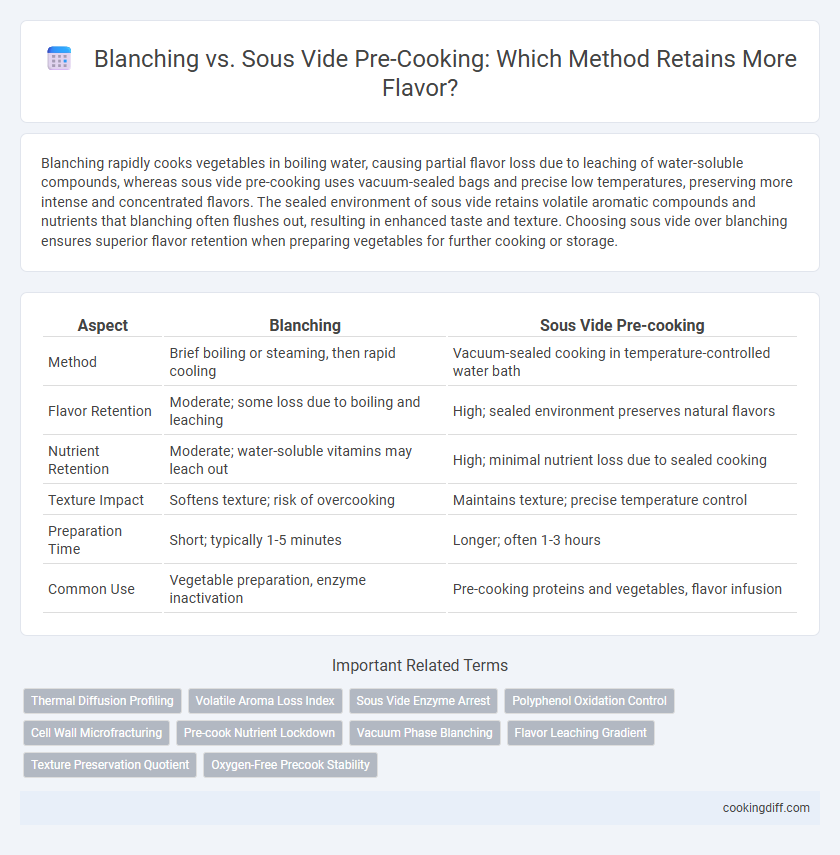 Blanching vs. Sous Vide Pre-Cooking: Which Method Retains More Flavor?

Blanching rapidly cooks vegetables in boiling water, causing partial flavor loss due to leaching of water-soluble compounds, whereas sous vide pre-cooking uses vacuum-sealed bags and precise low temperatures, preserving more intense and concentrated flavors. The sealed environment of sous vide retains volatile aromatic compounds and nutrients that blanching often flushes out, resulting in enhanced taste and texture. Choosing sous vide over blanching ensures superior flavor retention when preparing vegetables for further cooking or storage.

| Aspect | Blanching | Sous Vide Pre-cooking |
|---|---|---|
| Method | Brief boiling or steaming, then rapid cooling | Vacuum-sealed cooking in temperature-controlled water bath |
| Flavor Retention | Moderate; some loss due to boiling and leaching | High; sealed environment preserves natural flavors |
| Nutrient Retention | Moderate; water-soluble vitamins may leach out | High; minimal nutrient loss due to sealed cooking |
| Texture Impact | Softens texture; risk of overcooking | Maintains texture; precise temperature control |
| Preparation Time | Short; typically 1-5 minutes | Longer; often 1-3 hours |
| Common Use | Vegetable preparation, enzyme inactivation | Pre-cooking proteins and vegetables, flavor infusion |

Important Related Terms

Thermal Diffusion Profiling
Volatile Aroma Loss Index
Sous Vide Enzyme Arrest
Polyphenol Oxidation Control
Cell Wall Microfracturing
Pre-cook Nutrient Lockdown
Vacuum Phase Blanching
Flavor Leaching Gradient
Texture Preservation Quotient
Oxygen-Free Precook Stability

cookingdiff.com