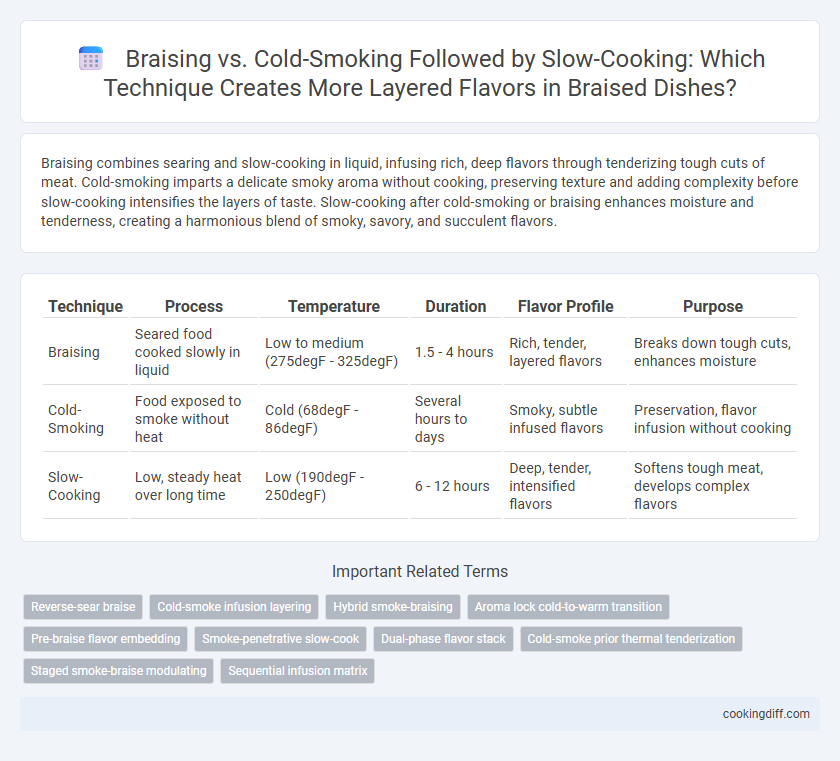 Braising vs. Cold-Smoking Followed by Slow-Cooking: Which Technique Creates More Layered Flavors in Braised Dishes?

Braising combines searing and slow-cooking in liquid, infusing rich, deep flavors through tenderizing tough cuts of meat. Cold-smoking imparts a delicate smoky aroma without cooking, preserving texture and adding complexity before slow-cooking intensifies the layers of taste. Slow-cooking after cold-smoking or braising enhances moisture and tenderness, creating a harmonious blend of smoky, savory, and succulent flavors.

| Technique | Process | Temperature | Duration | Flavor Profile | Purpose |
|---|---|---|---|---|---|
| Braising | Seared food cooked slowly in liquid | Low to medium (275degF - 325degF) | 1.5 - 4 hours | Rich, tender, layered flavors | Breaks down tough cuts, enhances moisture |
| Cold-Smoking | Food exposed to smoke without heat | Cold (68degF - 86degF) | Several hours to days | Smoky, subtle infused flavors | Preservation, flavor infusion without cooking |
| Slow-Cooking | Low, steady heat over long time | Low (190degF - 250degF) | 6 - 12 hours | Deep, tender, intensified flavors | Softens tough meat, develops complex flavors |

Important Related Terms

Reverse-sear braise
Cold-smoke infusion layering
Hybrid smoke-braising
Aroma lock cold-to-warm transition
Pre-braise flavor embedding
Smoke-penetrative slow-cook
Dual-phase flavor stack
Cold-smoke prior thermal tenderization
Staged smoke-braise modulating
Sequential infusion matrix

cookingdiff.com