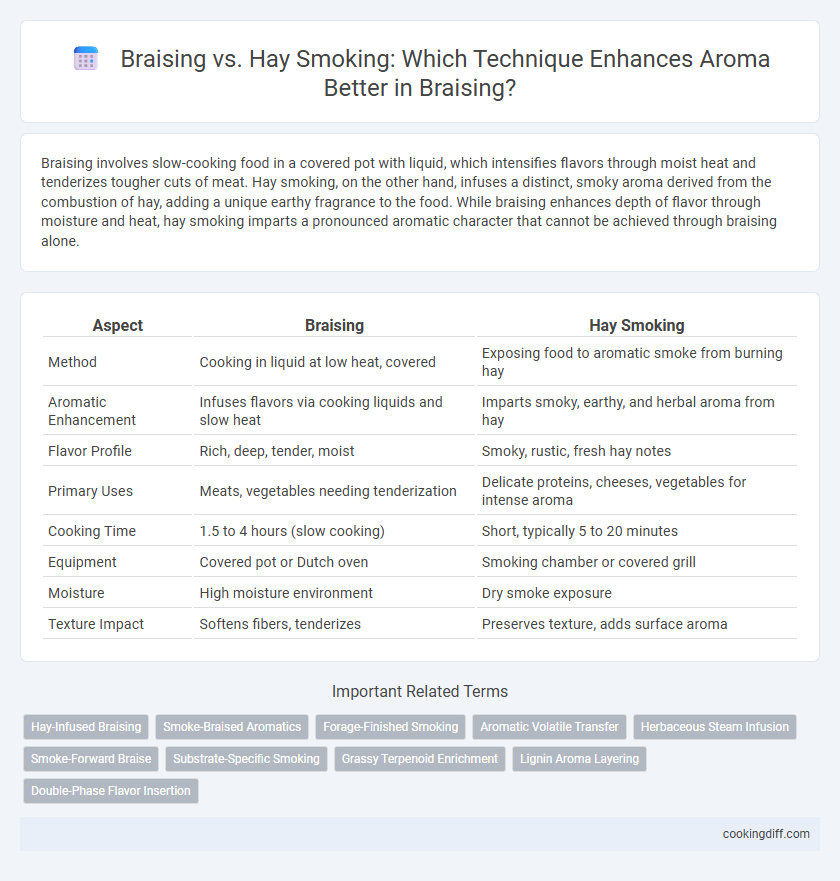 Braising vs. Hay Smoking: Which Technique Enhances Aroma Better in Braising?

Braising involves slow-cooking food in a covered pot with liquid, which intensifies flavors through moist heat and tenderizes tougher cuts of meat. Hay smoking, on the other hand, infuses a distinct, smoky aroma derived from the combustion of hay, adding a unique earthy fragrance to the food. While braising enhances depth of flavor through moisture and heat, hay smoking imparts a pronounced aromatic character that cannot be achieved through braising alone.

| Aspect | Braising | Hay Smoking |
|---|---|---|
| Method | Cooking in liquid at low heat, covered | Exposing food to aromatic smoke from burning hay |
| Aromatic Enhancement | Infuses flavors via cooking liquids and slow heat | Imparts smoky, earthy, and herbal aroma from hay |
| Flavor Profile | Rich, deep, tender, moist | Smoky, rustic, fresh hay notes |
| Primary Uses | Meats, vegetables needing tenderization | Delicate proteins, cheeses, vegetables for intense aroma |
| Cooking Time | 1.5 to 4 hours (slow cooking) | Short, typically 5 to 20 minutes |
| Equipment | Covered pot or Dutch oven | Smoking chamber or covered grill |
| Moisture | High moisture environment | Dry smoke exposure |
| Texture Impact | Softens fibers, tenderizes | Preserves texture, adds surface aroma |

Important Related Terms

Hay-Infused Braising
Smoke-Braised Aromatics
Forage-Finished Smoking
Aromatic Volatile Transfer
Herbaceous Steam Infusion
Smoke-Forward Braise
Substrate-Specific Smoking
Grassy Terpenoid Enrichment
Lignin Aroma Layering
Double-Phase Flavor Insertion

cookingdiff.com