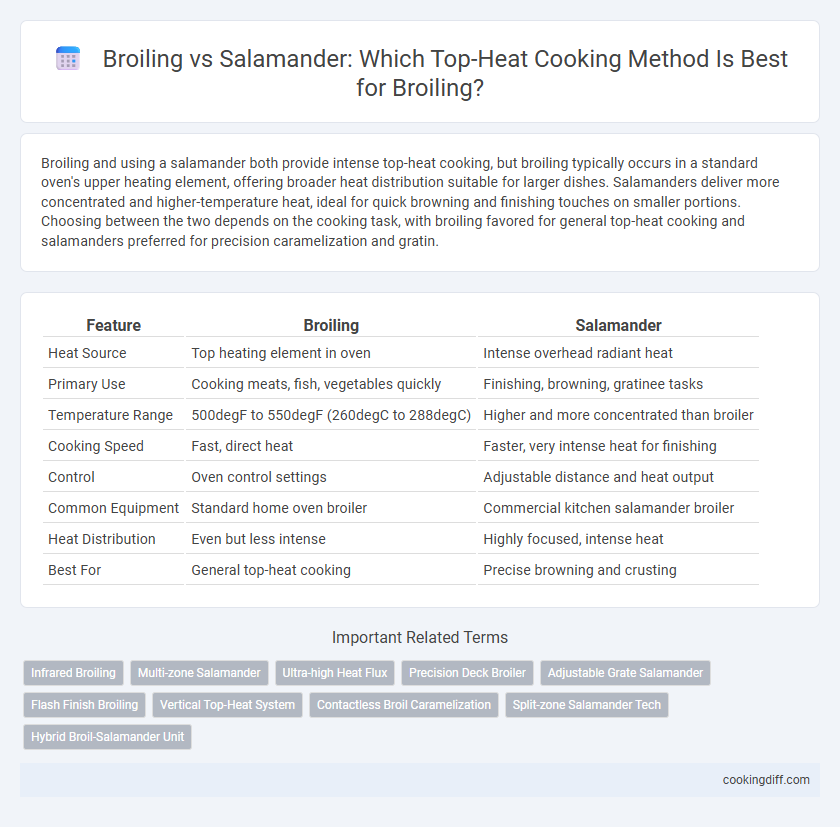 Broiling vs Salamander: Which Top-Heat Cooking Method Is Best for Broiling?

Broiling and using a salamander both provide intense top-heat cooking, but broiling typically occurs in a standard oven's upper heating element, offering broader heat distribution suitable for larger dishes. Salamanders deliver more concentrated and higher-temperature heat, ideal for quick browning and finishing touches on smaller portions. Choosing between the two depends on the cooking task, with broiling favored for general top-heat cooking and salamanders preferred for precision caramelization and gratin.

| Feature | Broiling | Salamander |
|---|---|---|
| Heat Source | Top heating element in oven | Intense overhead radiant heat |
| Primary Use | Cooking meats, fish, vegetables quickly | Finishing, browning, gratinee tasks |
| Temperature Range | 500degF to 550degF (260degC to 288degC) | Higher and more concentrated than broiler |
| Cooking Speed | Fast, direct heat | Faster, very intense heat for finishing |
| Control | Oven control settings | Adjustable distance and heat output |
| Common Equipment | Standard home oven broiler | Commercial kitchen salamander broiler |
| Heat Distribution | Even but less intense | Highly focused, intense heat |
| Best For | General top-heat cooking | Precise browning and crusting |

Important Related Terms

Infrared Broiling
Multi-zone Salamander
Ultra-high Heat Flux
Precision Deck Broiler
Adjustable Grate Salamander
Flash Finish Broiling
Vertical Top-Heat System
Contactless Broil Caramelization
Split-zone Salamander Tech
Hybrid Broil-Salamander Unit

cookingdiff.com