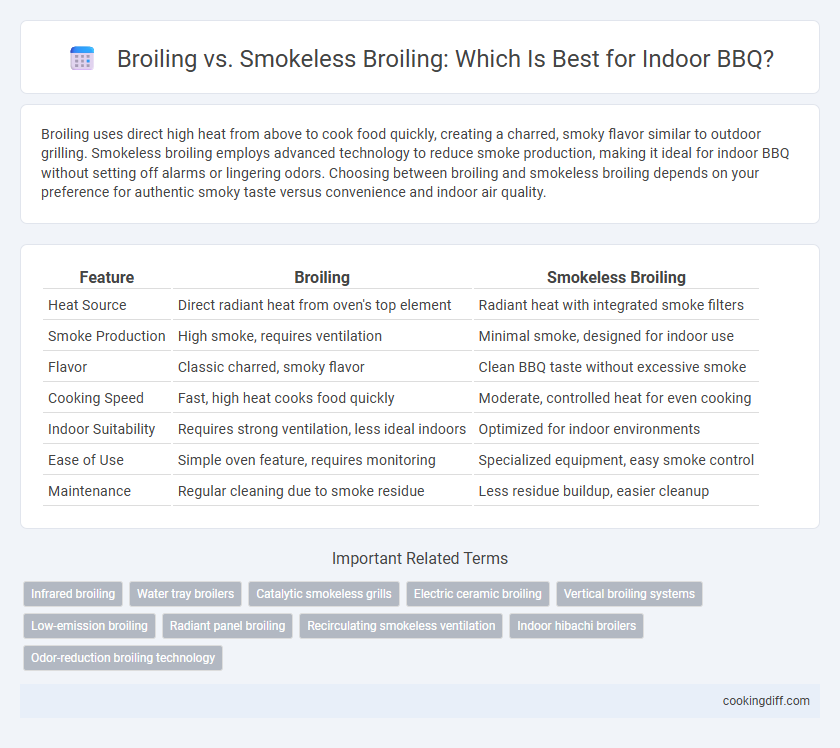 Broiling vs. Smokeless Broiling: Which Is Best for Indoor BBQ?

Broiling uses direct high heat from above to cook food quickly, creating a charred, smoky flavor similar to outdoor grilling. Smokeless broiling employs advanced technology to reduce smoke production, making it ideal for indoor BBQ without setting off alarms or lingering odors. Choosing between broiling and smokeless broiling depends on your preference for authentic smoky taste versus convenience and indoor air quality.

| Feature | Broiling | Smokeless Broiling |
|---|---|---|
| Heat Source | Direct radiant heat from oven's top element | Radiant heat with integrated smoke filters |
| Smoke Production | High smoke, requires ventilation | Minimal smoke, designed for indoor use |
| Flavor | Classic charred, smoky flavor | Clean BBQ taste without excessive smoke |
| Cooking Speed | Fast, high heat cooks food quickly | Moderate, controlled heat for even cooking |
| Indoor Suitability | Requires strong ventilation, less ideal indoors | Optimized for indoor environments |
| Ease of Use | Simple oven feature, requires monitoring | Specialized equipment, easy smoke control |
| Maintenance | Regular cleaning due to smoke residue | Less residue buildup, easier cleanup |

Important Related Terms

Infrared broiling
Water tray broilers
Catalytic smokeless grills
Electric ceramic broiling
Vertical broiling systems
Low-emission broiling
Radiant panel broiling
Recirculating smokeless ventilation
Indoor hibachi broilers
Odor-reduction broiling technology

cookingdiff.com