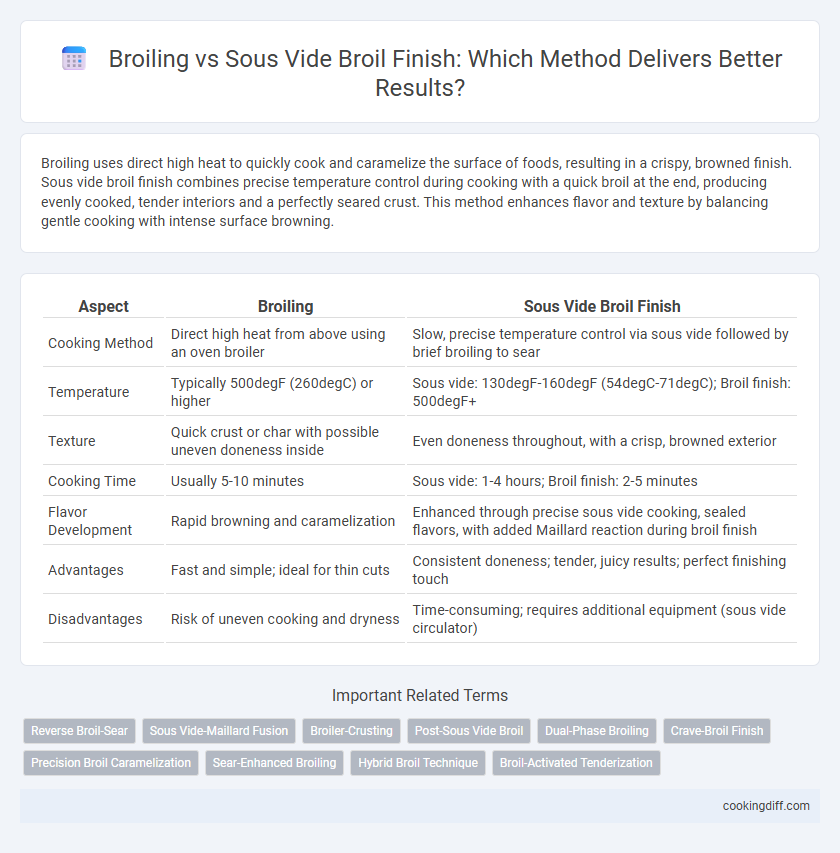 Broiling vs Sous Vide Broil Finish: Which Method Delivers Better Results?

Broiling uses direct high heat to quickly cook and caramelize the surface of foods, resulting in a crispy, browned finish. Sous vide broil finish combines precise temperature control during cooking with a quick broil at the end, producing evenly cooked, tender interiors and a perfectly seared crust. This method enhances flavor and texture by balancing gentle cooking with intense surface browning.

| Aspect | Broiling | Sous Vide Broil Finish |
|---|---|---|
| Cooking Method | Direct high heat from above using an oven broiler | Slow, precise temperature control via sous vide followed by brief broiling to sear |
| Temperature | Typically 500degF (260degC) or higher | Sous vide: 130degF-160degF (54degC-71degC); Broil finish: 500degF+ |
| Texture | Quick crust or char with possible uneven doneness inside | Even doneness throughout, with a crisp, browned exterior |
| Cooking Time | Usually 5-10 minutes | Sous vide: 1-4 hours; Broil finish: 2-5 minutes |
| Flavor Development | Rapid browning and caramelization | Enhanced through precise sous vide cooking, sealed flavors, with added Maillard reaction during broil finish |
| Advantages | Fast and simple; ideal for thin cuts | Consistent doneness; tender, juicy results; perfect finishing touch |
| Disadvantages | Risk of uneven cooking and dryness | Time-consuming; requires additional equipment (sous vide circulator) |

Important Related Terms

Reverse Broil-Sear
Sous Vide-Maillard Fusion
Broiler-Crusting
Post-Sous Vide Broil
Dual-Phase Broiling
Crave-Broil Finish
Precision Broil Caramelization
Sear-Enhanced Broiling
Hybrid Broil Technique
Broil-Activated Tenderization

cookingdiff.com