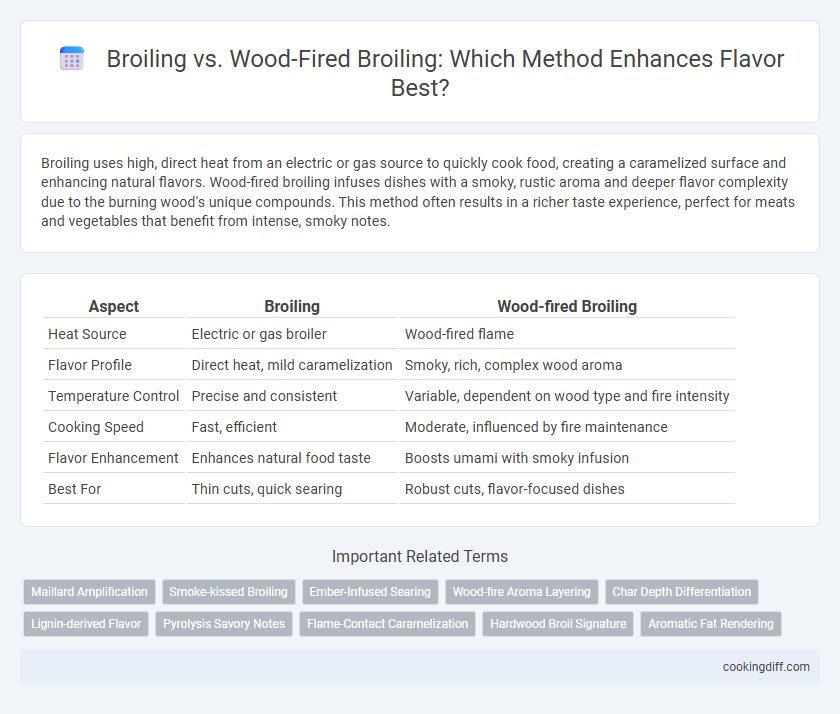 Broiling vs. Wood-Fired Broiling: Which Method Enhances Flavor Best?

Broiling uses high, direct heat from an electric or gas source to quickly cook food, creating a caramelized surface and enhancing natural flavors. Wood-fired broiling infuses dishes with a smoky, rustic aroma and deeper flavor complexity due to the burning wood's unique compounds. This method often results in a richer taste experience, perfect for meats and vegetables that benefit from intense, smoky notes.

| Aspect | Broiling | Wood-fired Broiling |
|---|---|---|
| Heat Source | Electric or gas broiler | Wood-fired flame |
| Flavor Profile | Direct heat, mild caramelization | Smoky, rich, complex wood aroma |
| Temperature Control | Precise and consistent | Variable, dependent on wood type and fire intensity |
| Cooking Speed | Fast, efficient | Moderate, influenced by fire maintenance |
| Flavor Enhancement | Enhances natural food taste | Boosts umami with smoky infusion |
| Best For | Thin cuts, quick searing | Robust cuts, flavor-focused dishes |

Important Related Terms

Maillard Amplification
Smoke-kissed Broiling
Ember-Infused Searing
Wood-fire Aroma Layering
Char Depth Differentiation
Lignin-derived Flavor
Pyrolysis Savory Notes
Flame-Contact Caramelization
Hardwood Broil Signature
Aromatic Fat Rendering

cookingdiff.com