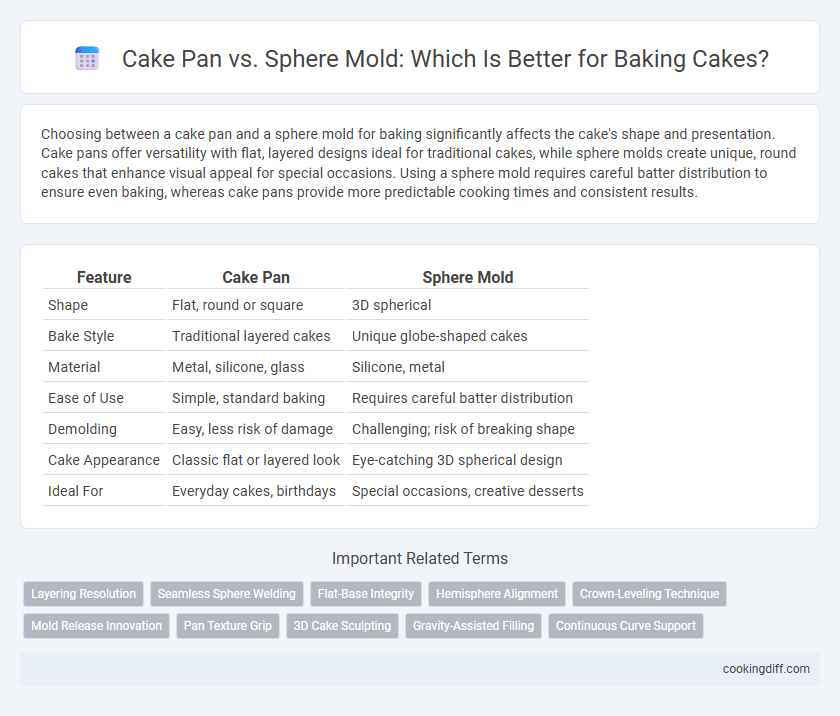 Cake Pan vs. Sphere Mold: Which Is Better for Baking Cakes?

Choosing between a cake pan and a sphere mold for baking significantly affects the cake's shape and presentation. Cake pans offer versatility with flat, layered designs ideal for traditional cakes, while sphere molds create unique, round cakes that enhance visual appeal for special occasions. Using a sphere mold requires careful batter distribution to ensure even baking, whereas cake pans provide more predictable cooking times and consistent results.

| Feature | Cake Pan | Sphere Mold |
|---|---|---|
| Shape | Flat, round or square | 3D spherical |
| Bake Style | Traditional layered cakes | Unique globe-shaped cakes |
| Material | Metal, silicone, glass | Silicone, metal |
| Ease of Use | Simple, standard baking | Requires careful batter distribution |
| Demolding | Easy, less risk of damage | Challenging; risk of breaking shape |
| Cake Appearance | Classic flat or layered look | Eye-catching 3D spherical design |
| Ideal For | Everyday cakes, birthdays | Special occasions, creative desserts |

Important Related Terms

Layering Resolution
Seamless Sphere Welding
Flat-Base Integrity
Hemisphere Alignment
Crown-Leveling Technique
Mold Release Innovation
Pan Texture Grip
3D Cake Sculpting
Gravity-Assisted Filling
Continuous Curve Support

cookingdiff.com