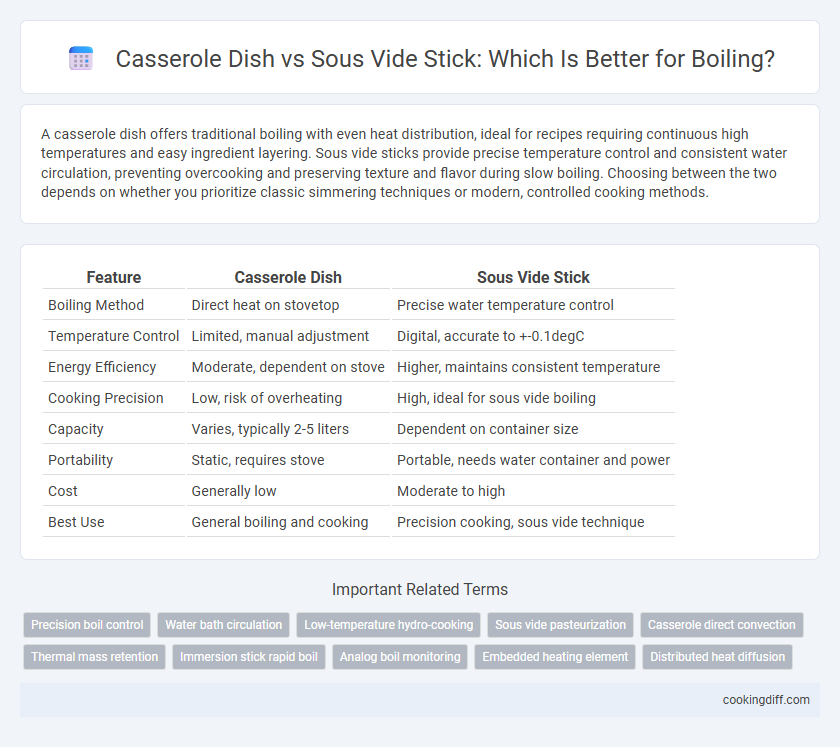 Casserole Dish vs Sous Vide Stick: Which Is Better for Boiling?

A casserole dish offers traditional boiling with even heat distribution, ideal for recipes requiring continuous high temperatures and easy ingredient layering. Sous vide sticks provide precise temperature control and consistent water circulation, preventing overcooking and preserving texture and flavor during slow boiling. Choosing between the two depends on whether you prioritize classic simmering techniques or modern, controlled cooking methods.

| Feature | Casserole Dish | Sous Vide Stick |
|---|---|---|
| Boiling Method | Direct heat on stovetop | Precise water temperature control |
| Temperature Control | Limited, manual adjustment | Digital, accurate to +-0.1degC |
| Energy Efficiency | Moderate, dependent on stove | Higher, maintains consistent temperature |
| Cooking Precision | Low, risk of overheating | High, ideal for sous vide boiling |
| Capacity | Varies, typically 2-5 liters | Dependent on container size |
| Portability | Static, requires stove | Portable, needs water container and power |
| Cost | Generally low | Moderate to high |
| Best Use | General boiling and cooking | Precision cooking, sous vide technique |

Important Related Terms

Precision boil control
Water bath circulation
Low-temperature hydro-cooking
Sous vide pasteurization
Casserole direct convection
Thermal mass retention
Immersion stick rapid boil
Analog boil monitoring
Embedded heating element
Distributed heat diffusion

cookingdiff.com