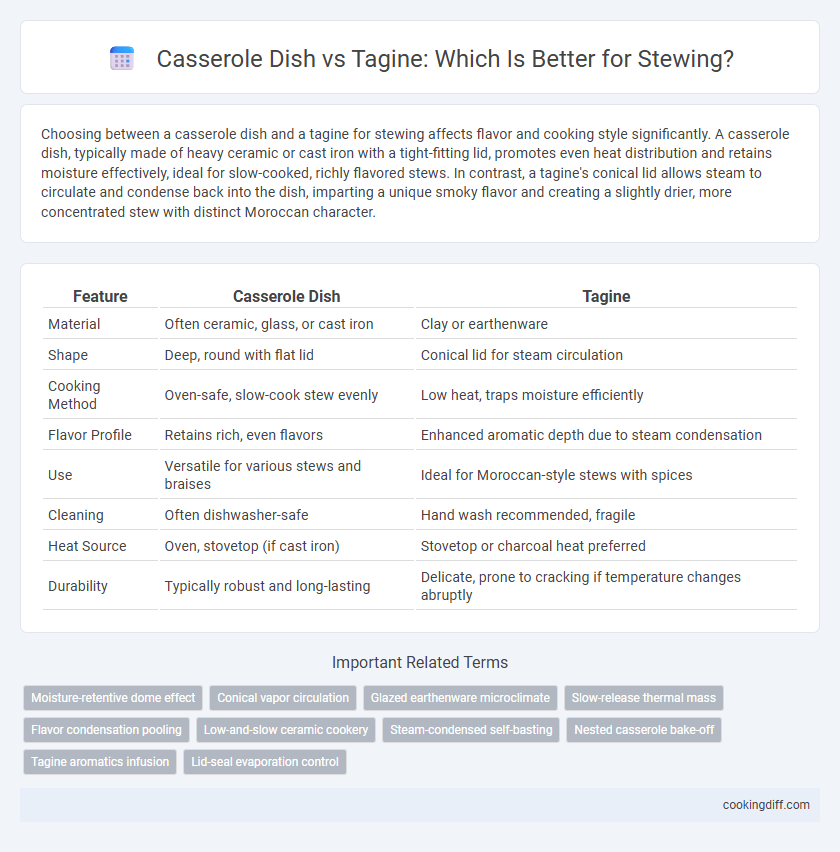 Casserole Dish vs Tagine: Which Is Better for Stewing?

Choosing between a casserole dish and a tagine for stewing affects flavor and cooking style significantly. A casserole dish, typically made of heavy ceramic or cast iron with a tight-fitting lid, promotes even heat distribution and retains moisture effectively, ideal for slow-cooked, richly flavored stews. In contrast, a tagine's conical lid allows steam to circulate and condense back into the dish, imparting a unique smoky flavor and creating a slightly drier, more concentrated stew with distinct Moroccan character.

| Feature | Casserole Dish | Tagine |
|---|---|---|
| Material | Often ceramic, glass, or cast iron | Clay or earthenware |
| Shape | Deep, round with flat lid | Conical lid for steam circulation |
| Cooking Method | Oven-safe, slow-cook stew evenly | Low heat, traps moisture efficiently |
| Flavor Profile | Retains rich, even flavors | Enhanced aromatic depth due to steam condensation |
| Use | Versatile for various stews and braises | Ideal for Moroccan-style stews with spices |
| Cleaning | Often dishwasher-safe | Hand wash recommended, fragile |
| Heat Source | Oven, stovetop (if cast iron) | Stovetop or charcoal heat preferred |
| Durability | Typically robust and long-lasting | Delicate, prone to cracking if temperature changes abruptly |

Important Related Terms

Moisture-retentive dome effect
Conical vapor circulation
Glazed earthenware microclimate
Slow-release thermal mass
Flavor condensation pooling
Low-and-slow ceramic cookery
Steam-condensed self-basting
Nested casserole bake-off
Tagine aromatics infusion
Lid-seal evaporation control

cookingdiff.com