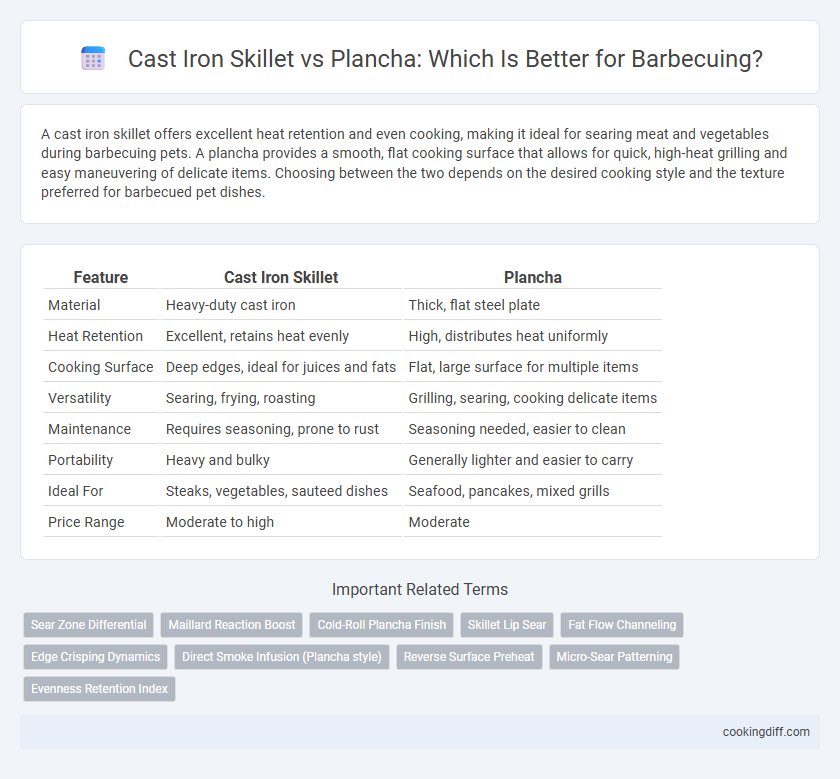 Cast Iron Skillet vs Plancha: Which Is Better for Barbecuing?

A cast iron skillet offers excellent heat retention and even cooking, making it ideal for searing meat and vegetables during barbecuing pets. A plancha provides a smooth, flat cooking surface that allows for quick, high-heat grilling and easy maneuvering of delicate items. Choosing between the two depends on the desired cooking style and the texture preferred for barbecued pet dishes.

| Feature | Cast Iron Skillet | Plancha |
|---|---|---|
| Material | Heavy-duty cast iron | Thick, flat steel plate |
| Heat Retention | Excellent, retains heat evenly | High, distributes heat uniformly |
| Cooking Surface | Deep edges, ideal for juices and fats | Flat, large surface for multiple items |
| Versatility | Searing, frying, roasting | Grilling, searing, cooking delicate items |
| Maintenance | Requires seasoning, prone to rust | Seasoning needed, easier to clean |
| Portability | Heavy and bulky | Generally lighter and easier to carry |
| Ideal For | Steaks, vegetables, sauteed dishes | Seafood, pancakes, mixed grills |
| Price Range | Moderate to high | Moderate |

Important Related Terms

Sear Zone Differential
Maillard Reaction Boost
Cold-Roll Plancha Finish
Skillet Lip Sear
Fat Flow Channeling
Edge Crisping Dynamics
Direct Smoke Infusion (Plancha style)
Reverse Surface Preheat
Micro-Sear Patterning
Evenness Retention Index

cookingdiff.com