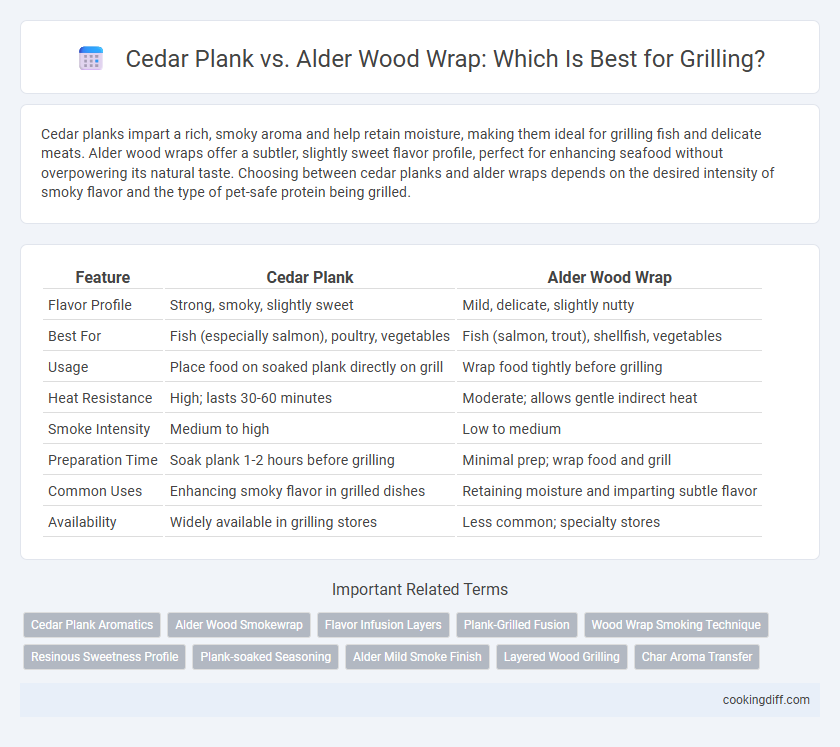 Cedar Plank vs. Alder Wood Wrap: Which Is Best for Grilling?

Cedar planks impart a rich, smoky aroma and help retain moisture, making them ideal for grilling fish and delicate meats. Alder wood wraps offer a subtler, slightly sweet flavor profile, perfect for enhancing seafood without overpowering its natural taste. Choosing between cedar planks and alder wraps depends on the desired intensity of smoky flavor and the type of pet-safe protein being grilled.

| Feature | Cedar Plank | Alder Wood Wrap |
|---|---|---|
| Flavor Profile | Strong, smoky, slightly sweet | Mild, delicate, slightly nutty |
| Best For | Fish (especially salmon), poultry, vegetables | Fish (salmon, trout), shellfish, vegetables |
| Usage | Place food on soaked plank directly on grill | Wrap food tightly before grilling |
| Heat Resistance | High; lasts 30-60 minutes | Moderate; allows gentle indirect heat |
| Smoke Intensity | Medium to high | Low to medium |
| Preparation Time | Soak plank 1-2 hours before grilling | Minimal prep; wrap food and grill |
| Common Uses | Enhancing smoky flavor in grilled dishes | Retaining moisture and imparting subtle flavor |
| Availability | Widely available in grilling stores | Less common; specialty stores |

Important Related Terms

Cedar Plank Aromatics
Alder Wood Smokewrap
Flavor Infusion Layers
Plank-Grilled Fusion
Wood Wrap Smoking Technique
Resinous Sweetness Profile
Plank-soaked Seasoning
Alder Mild Smoke Finish
Layered Wood Grilling
Char Aroma Transfer

cookingdiff.com