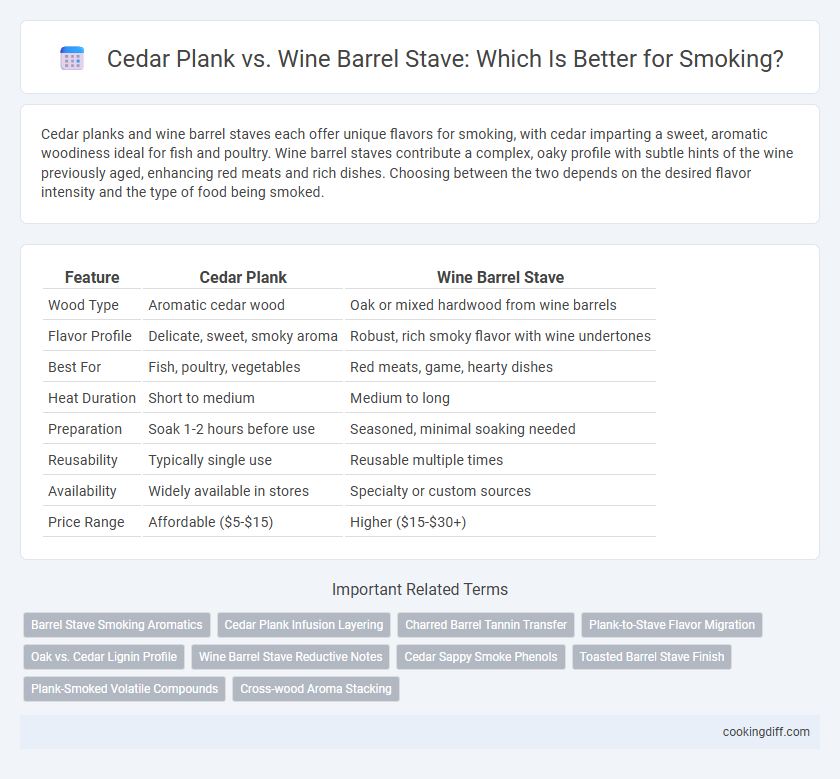 Cedar Plank vs. Wine Barrel Stave: Which Is Better for Smoking?

Cedar planks and wine barrel staves each offer unique flavors for smoking, with cedar imparting a sweet, aromatic woodiness ideal for fish and poultry. Wine barrel staves contribute a complex, oaky profile with subtle hints of the wine previously aged, enhancing red meats and rich dishes. Choosing between the two depends on the desired flavor intensity and the type of food being smoked.

| Feature | Cedar Plank | Wine Barrel Stave |
|---|---|---|
| Wood Type | Aromatic cedar wood | Oak or mixed hardwood from wine barrels |
| Flavor Profile | Delicate, sweet, smoky aroma | Robust, rich smoky flavor with wine undertones |
| Best For | Fish, poultry, vegetables | Red meats, game, hearty dishes |
| Heat Duration | Short to medium | Medium to long |
| Preparation | Soak 1-2 hours before use | Seasoned, minimal soaking needed |
| Reusability | Typically single use | Reusable multiple times |
| Availability | Widely available in stores | Specialty or custom sources |
| Price Range | Affordable ($5-$15) | Higher ($15-$30+) |

Important Related Terms

Barrel Stave Smoking Aromatics
Cedar Plank Infusion Layering
Charred Barrel Tannin Transfer
Plank-to-Stave Flavor Migration
Oak vs. Cedar Lignin Profile
Wine Barrel Stave Reductive Notes
Cedar Sappy Smoke Phenols
Toasted Barrel Stave Finish
Plank-Smoked Volatile Compounds
Cross-wood Aroma Stacking

cookingdiff.com