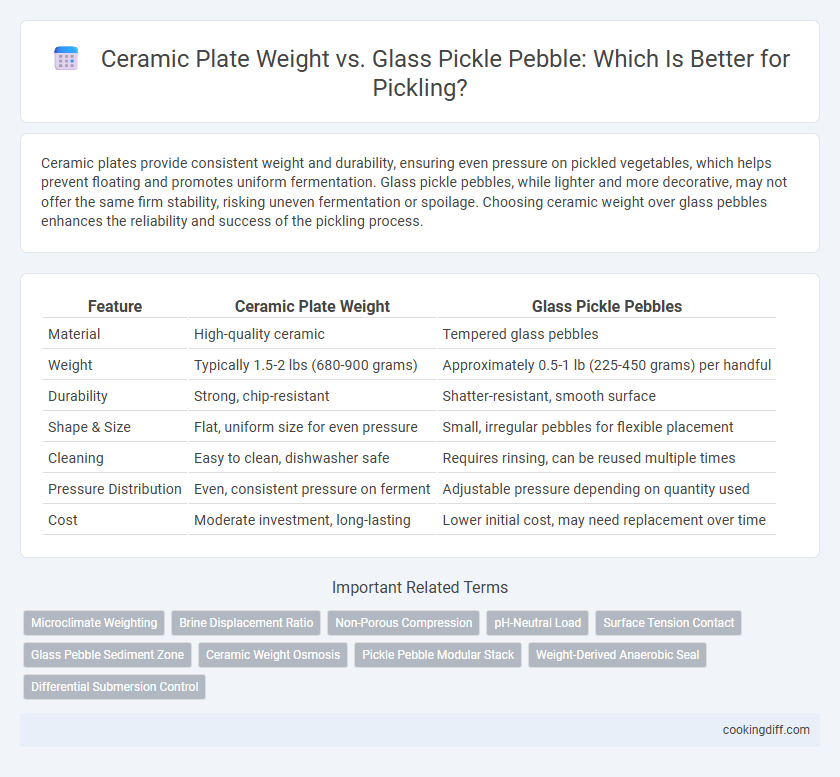 Ceramic Plate Weight vs. Glass Pickle Pebble: Which Is Better for Pickling?

Ceramic plates provide consistent weight and durability, ensuring even pressure on pickled vegetables, which helps prevent floating and promotes uniform fermentation. Glass pickle pebbles, while lighter and more decorative, may not offer the same firm stability, risking uneven fermentation or spoilage. Choosing ceramic weight over glass pebbles enhances the reliability and success of the pickling process.

| Feature | Ceramic Plate Weight | Glass Pickle Pebbles |
|---|---|---|
| Material | High-quality ceramic | Tempered glass pebbles |
| Weight | Typically 1.5-2 lbs (680-900 grams) | Approximately 0.5-1 lb (225-450 grams) per handful |
| Durability | Strong, chip-resistant | Shatter-resistant, smooth surface |
| Shape & Size | Flat, uniform size for even pressure | Small, irregular pebbles for flexible placement |
| Cleaning | Easy to clean, dishwasher safe | Requires rinsing, can be reused multiple times |
| Pressure Distribution | Even, consistent pressure on ferment | Adjustable pressure depending on quantity used |
| Cost | Moderate investment, long-lasting | Lower initial cost, may need replacement over time |

Important Related Terms

Microclimate Weighting
Brine Displacement Ratio
Non-Porous Compression
pH-Neutral Load
Surface Tension Contact
Glass Pebble Sediment Zone
Ceramic Weight Osmosis
Pickle Pebble Modular Stack
Weight-Derived Anaerobic Seal
Differential Submersion Control

cookingdiff.com