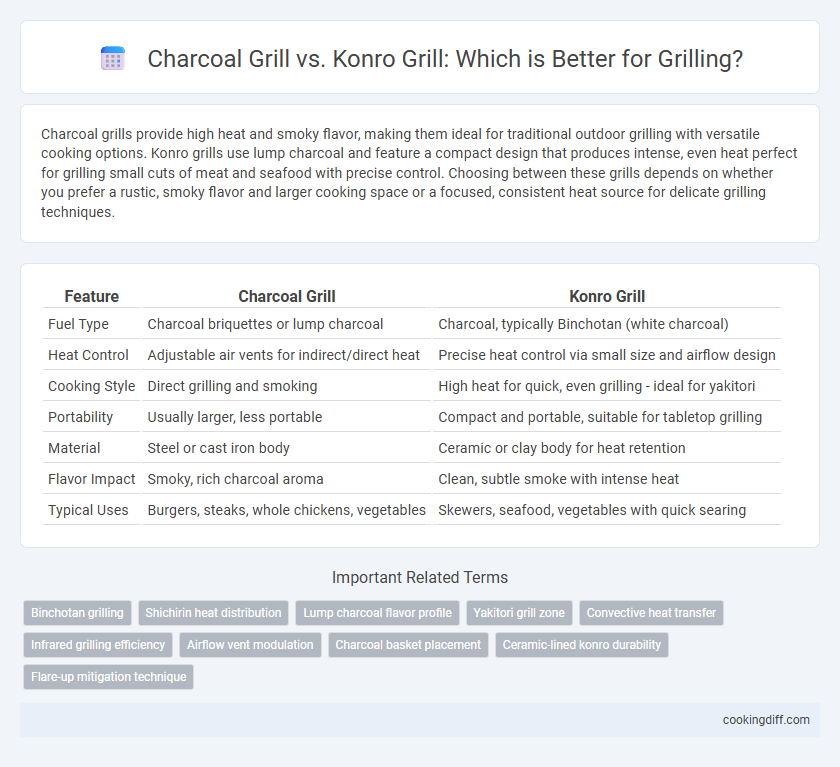 Charcoal Grill vs. Konro Grill: Which is Better for Grilling?

Charcoal grills provide high heat and smoky flavor, making them ideal for traditional outdoor grilling with versatile cooking options. Konro grills use lump charcoal and feature a compact design that produces intense, even heat perfect for grilling small cuts of meat and seafood with precise control. Choosing between these grills depends on whether you prefer a rustic, smoky flavor and larger cooking space or a focused, consistent heat source for delicate grilling techniques.

| Feature | Charcoal Grill | Konro Grill |
|---|---|---|
| Fuel Type | Charcoal briquettes or lump charcoal | Charcoal, typically Binchotan (white charcoal) |
| Heat Control | Adjustable air vents for indirect/direct heat | Precise heat control via small size and airflow design |
| Cooking Style | Direct grilling and smoking | High heat for quick, even grilling - ideal for yakitori |
| Portability | Usually larger, less portable | Compact and portable, suitable for tabletop grilling |
| Material | Steel or cast iron body | Ceramic or clay body for heat retention |
| Flavor Impact | Smoky, rich charcoal aroma | Clean, subtle smoke with intense heat |
| Typical Uses | Burgers, steaks, whole chickens, vegetables | Skewers, seafood, vegetables with quick searing |

Important Related Terms

Binchotan grilling
Shichirin heat distribution
Lump charcoal flavor profile
Yakitori grill zone
Convective heat transfer
Infrared grilling efficiency
Airflow vent modulation
Charcoal basket placement
Ceramic-lined konro durability
Flare-up mitigation technique

cookingdiff.com