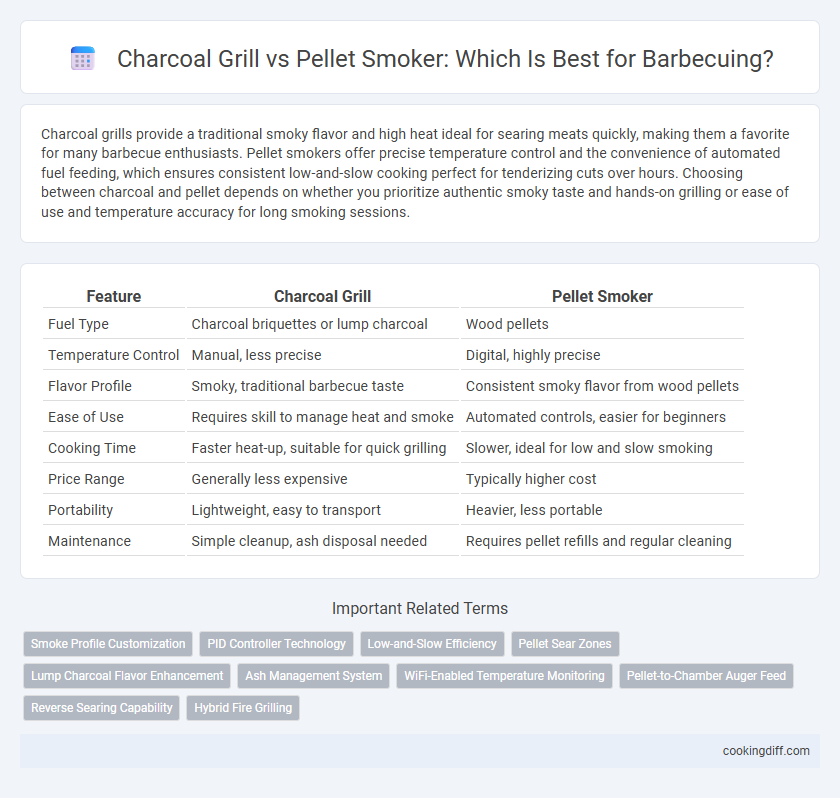 Charcoal Grill vs Pellet Smoker: Which Is Best for Barbecuing?

Charcoal grills provide a traditional smoky flavor and high heat ideal for searing meats quickly, making them a favorite for many barbecue enthusiasts. Pellet smokers offer precise temperature control and the convenience of automated fuel feeding, which ensures consistent low-and-slow cooking perfect for tenderizing cuts over hours. Choosing between charcoal and pellet depends on whether you prioritize authentic smoky taste and hands-on grilling or ease of use and temperature accuracy for long smoking sessions.

| Feature | Charcoal Grill | Pellet Smoker |
|---|---|---|
| Fuel Type | Charcoal briquettes or lump charcoal | Wood pellets |
| Temperature Control | Manual, less precise | Digital, highly precise |
| Flavor Profile | Smoky, traditional barbecue taste | Consistent smoky flavor from wood pellets |
| Ease of Use | Requires skill to manage heat and smoke | Automated controls, easier for beginners |
| Cooking Time | Faster heat-up, suitable for quick grilling | Slower, ideal for low and slow smoking |
| Price Range | Generally less expensive | Typically higher cost |
| Portability | Lightweight, easy to transport | Heavier, less portable |
| Maintenance | Simple cleanup, ash disposal needed | Requires pellet refills and regular cleaning |

Important Related Terms

Smoke Profile Customization
PID Controller Technology
Low-and-Slow Efficiency
Pellet Sear Zones
Lump Charcoal Flavor Enhancement
Ash Management System
WiFi-Enabled Temperature Monitoring
Pellet-to-Chamber Auger Feed
Reverse Searing Capability
Hybrid Fire Grilling

cookingdiff.com