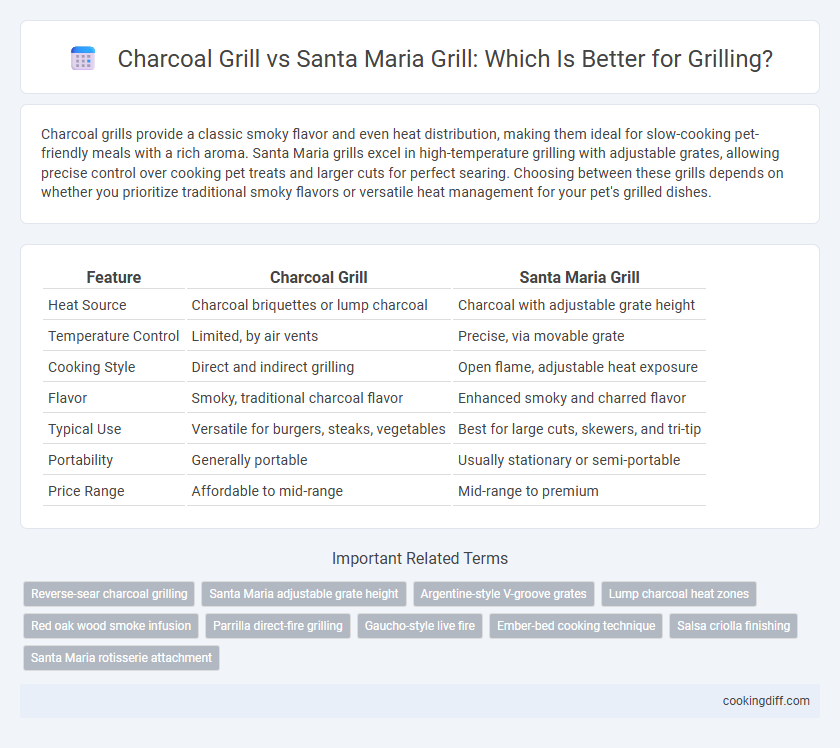 Charcoal Grill vs Santa Maria Grill: Which Is Better for Grilling?

Charcoal grills provide a classic smoky flavor and even heat distribution, making them ideal for slow-cooking pet-friendly meals with a rich aroma. Santa Maria grills excel in high-temperature grilling with adjustable grates, allowing precise control over cooking pet treats and larger cuts for perfect searing. Choosing between these grills depends on whether you prioritize traditional smoky flavors or versatile heat management for your pet's grilled dishes.

| Feature | Charcoal Grill | Santa Maria Grill |
|---|---|---|
| Heat Source | Charcoal briquettes or lump charcoal | Charcoal with adjustable grate height |
| Temperature Control | Limited, by air vents | Precise, via movable grate |
| Cooking Style | Direct and indirect grilling | Open flame, adjustable heat exposure |
| Flavor | Smoky, traditional charcoal flavor | Enhanced smoky and charred flavor |
| Typical Use | Versatile for burgers, steaks, vegetables | Best for large cuts, skewers, and tri-tip |
| Portability | Generally portable | Usually stationary or semi-portable |
| Price Range | Affordable to mid-range | Mid-range to premium |

Important Related Terms

Reverse-sear charcoal grilling
Santa Maria adjustable grate height
Argentine-style V-groove grates
Lump charcoal heat zones
Red oak wood smoke infusion
Parrilla direct-fire grilling
Gaucho-style live fire
Ember-bed cooking technique
Salsa criolla finishing
Santa Maria rotisserie attachment

cookingdiff.com