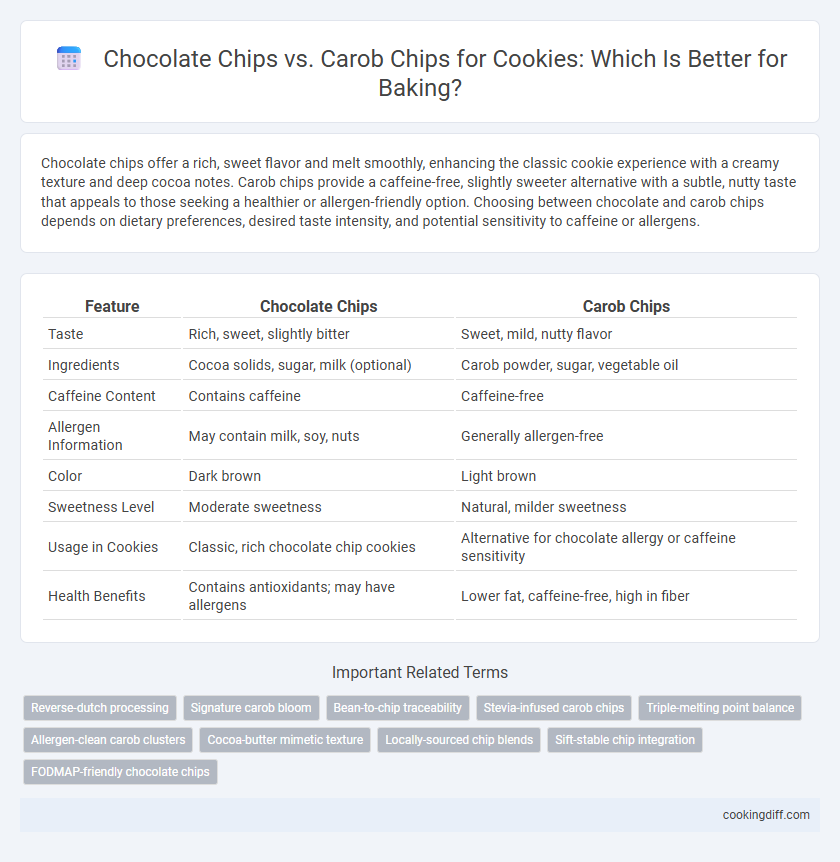 Chocolate Chips vs. Carob Chips for Cookies: Which Is Better for Baking?

Chocolate chips offer a rich, sweet flavor and melt smoothly, enhancing the classic cookie experience with a creamy texture and deep cocoa notes. Carob chips provide a caffeine-free, slightly sweeter alternative with a subtle, nutty taste that appeals to those seeking a healthier or allergen-friendly option. Choosing between chocolate and carob chips depends on dietary preferences, desired taste intensity, and potential sensitivity to caffeine or allergens.

| Feature | Chocolate Chips | Carob Chips |
|---|---|---|
| Taste | Rich, sweet, slightly bitter | Sweet, mild, nutty flavor |
| Ingredients | Cocoa solids, sugar, milk (optional) | Carob powder, sugar, vegetable oil |
| Caffeine Content | Contains caffeine | Caffeine-free |
| Allergen Information | May contain milk, soy, nuts | Generally allergen-free |
| Color | Dark brown | Light brown |
| Sweetness Level | Moderate sweetness | Natural, milder sweetness |
| Usage in Cookies | Classic, rich chocolate chip cookies | Alternative for chocolate allergy or caffeine sensitivity |
| Health Benefits | Contains antioxidants; may have allergens | Lower fat, caffeine-free, high in fiber |

Important Related Terms

Reverse-dutch processing
Signature carob bloom
Bean-to-chip traceability
Stevia-infused carob chips
Triple-melting point balance
Allergen-clean carob clusters
Cocoa-butter mimetic texture
Locally-sourced chip blends
Sift-stable chip integration
FODMAP-friendly chocolate chips

cookingdiff.com