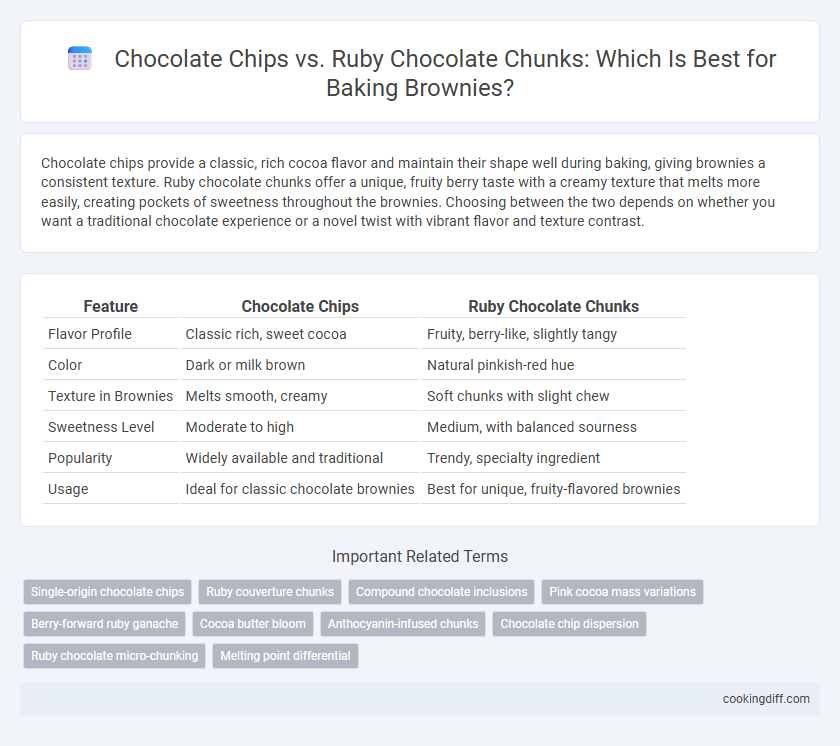 Chocolate Chips vs. Ruby Chocolate Chunks: Which Is Best for Baking Brownies?

Chocolate chips provide a classic, rich cocoa flavor and maintain their shape well during baking, giving brownies a consistent texture. Ruby chocolate chunks offer a unique, fruity berry taste with a creamy texture that melts more easily, creating pockets of sweetness throughout the brownies. Choosing between the two depends on whether you want a traditional chocolate experience or a novel twist with vibrant flavor and texture contrast.

| Feature | Chocolate Chips | Ruby Chocolate Chunks |
|---|---|---|
| Flavor Profile | Classic rich, sweet cocoa | Fruity, berry-like, slightly tangy |
| Color | Dark or milk brown | Natural pinkish-red hue |
| Texture in Brownies | Melts smooth, creamy | Soft chunks with slight chew |
| Sweetness Level | Moderate to high | Medium, with balanced sourness |
| Popularity | Widely available and traditional | Trendy, specialty ingredient |
| Usage | Ideal for classic chocolate brownies | Best for unique, fruity-flavored brownies |

Important Related Terms

Single-origin chocolate chips
Ruby couverture chunks
Compound chocolate inclusions
Pink cocoa mass variations
Berry-forward ruby ganache
Cocoa butter bloom
Anthocyanin-infused chunks
Chocolate chip dispersion
Ruby chocolate micro-chunking
Melting point differential

cookingdiff.com