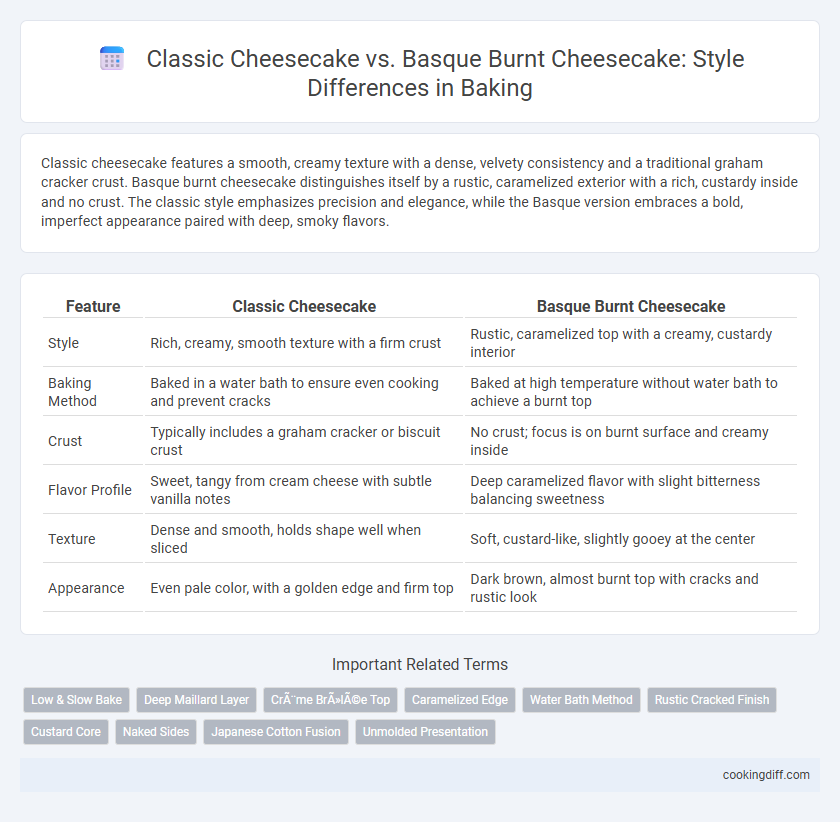 Classic Cheesecake vs. Basque Burnt Cheesecake: Style Differences in Baking

Classic cheesecake features a smooth, creamy texture with a dense, velvety consistency and a traditional graham cracker crust. Basque burnt cheesecake distinguishes itself by a rustic, caramelized exterior with a rich, custardy inside and no crust. The classic style emphasizes precision and elegance, while the Basque version embraces a bold, imperfect appearance paired with deep, smoky flavors.

| Feature | Classic Cheesecake | Basque Burnt Cheesecake |
|---|---|---|
| Style | Rich, creamy, smooth texture with a firm crust | Rustic, caramelized top with a creamy, custardy interior |
| Baking Method | Baked in a water bath to ensure even cooking and prevent cracks | Baked at high temperature without water bath to achieve a burnt top |
| Crust | Typically includes a graham cracker or biscuit crust | No crust; focus is on burnt surface and creamy inside |
| Flavor Profile | Sweet, tangy from cream cheese with subtle vanilla notes | Deep caramelized flavor with slight bitterness balancing sweetness |
| Texture | Dense and smooth, holds shape well when sliced | Soft, custard-like, slightly gooey at the center |
| Appearance | Even pale color, with a golden edge and firm top | Dark brown, almost burnt top with cracks and rustic look |

Important Related Terms

Low & Slow Bake
Deep Maillard Layer
CrÃ¨me BrÃ»lÃ©e Top
Caramelized Edge
Water Bath Method
Rustic Cracked Finish
Custard Core
Naked Sides
Japanese Cotton Fusion
Unmolded Presentation

cookingdiff.com