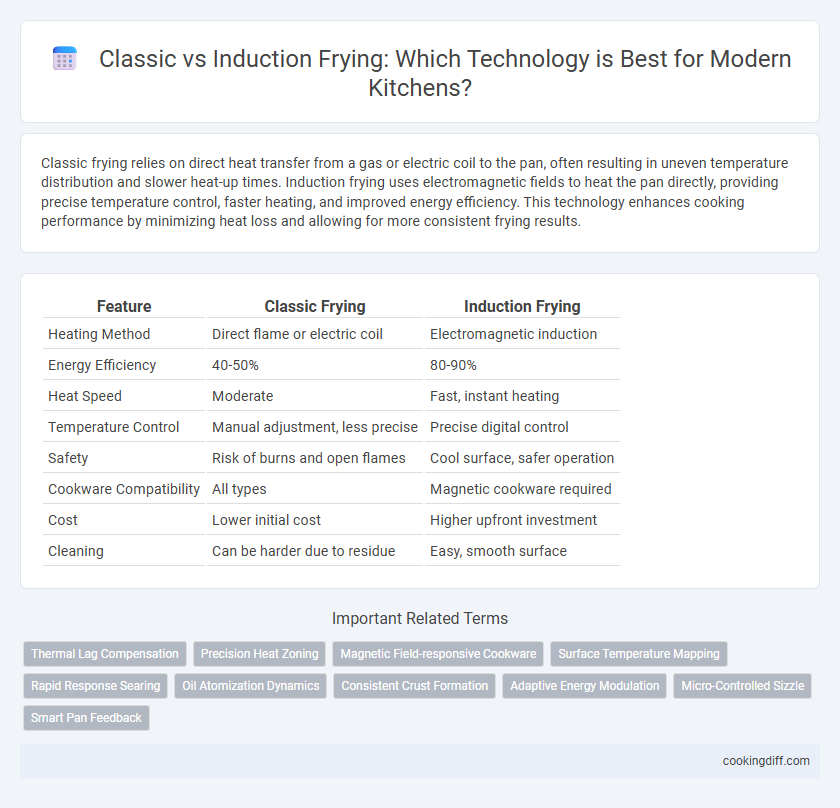 Classic vs Induction Frying: Which Technology is Best for Modern Kitchens?

Classic frying relies on direct heat transfer from a gas or electric coil to the pan, often resulting in uneven temperature distribution and slower heat-up times. Induction frying uses electromagnetic fields to heat the pan directly, providing precise temperature control, faster heating, and improved energy efficiency. This technology enhances cooking performance by minimizing heat loss and allowing for more consistent frying results.

| Feature | Classic Frying | Induction Frying |
|---|---|---|
| Heating Method | Direct flame or electric coil | Electromagnetic induction |
| Energy Efficiency | 40-50% | 80-90% |
| Heat Speed | Moderate | Fast, instant heating |
| Temperature Control | Manual adjustment, less precise | Precise digital control |
| Safety | Risk of burns and open flames | Cool surface, safer operation |
| Cookware Compatibility | All types | Magnetic cookware required |
| Cost | Lower initial cost | Higher upfront investment |
| Cleaning | Can be harder due to residue | Easy, smooth surface |

Important Related Terms

Thermal Lag Compensation
Precision Heat Zoning
Magnetic Field-responsive Cookware
Surface Temperature Mapping
Rapid Response Searing
Oil Atomization Dynamics
Consistent Crust Formation
Adaptive Energy Modulation
Micro-Controlled Sizzle
Smart Pan Feedback

cookingdiff.com