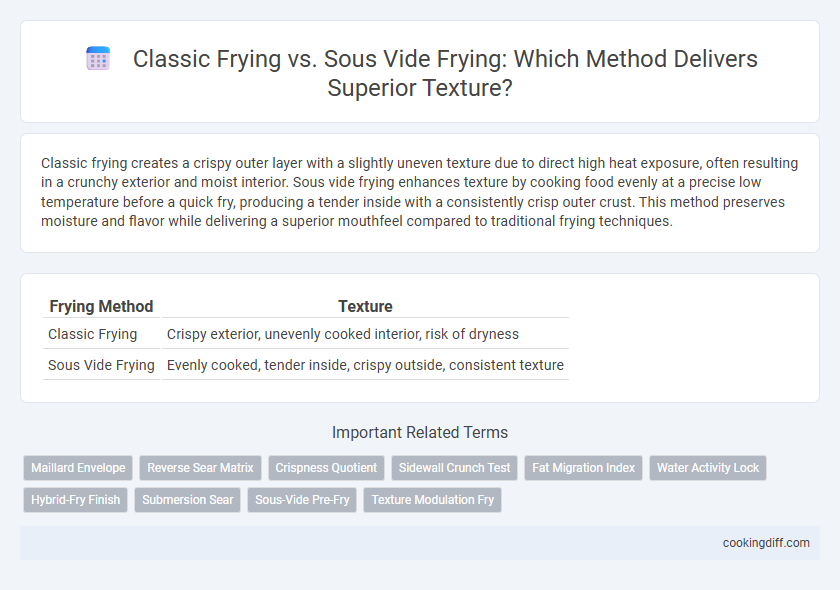 Classic Frying vs. Sous Vide Frying: Which Method Delivers Superior Texture?

Classic frying creates a crispy outer layer with a slightly uneven texture due to direct high heat exposure, often resulting in a crunchy exterior and moist interior. Sous vide frying enhances texture by cooking food evenly at a precise low temperature before a quick fry, producing a tender inside with a consistently crisp outer crust. This method preserves moisture and flavor while delivering a superior mouthfeel compared to traditional frying techniques.

| Frying Method | Texture |
|---|---|
| Classic Frying | Crispy exterior, unevenly cooked interior, risk of dryness |
| Sous Vide Frying | Evenly cooked, tender inside, crispy outside, consistent texture |

Important Related Terms

Maillard Envelope
Reverse Sear Matrix
Crispness Quotient
Sidewall Crunch Test
Fat Migration Index
Water Activity Lock
Hybrid-Fry Finish
Submersion Sear
Sous-Vide Pre-Fry
Texture Modulation Fry

cookingdiff.com