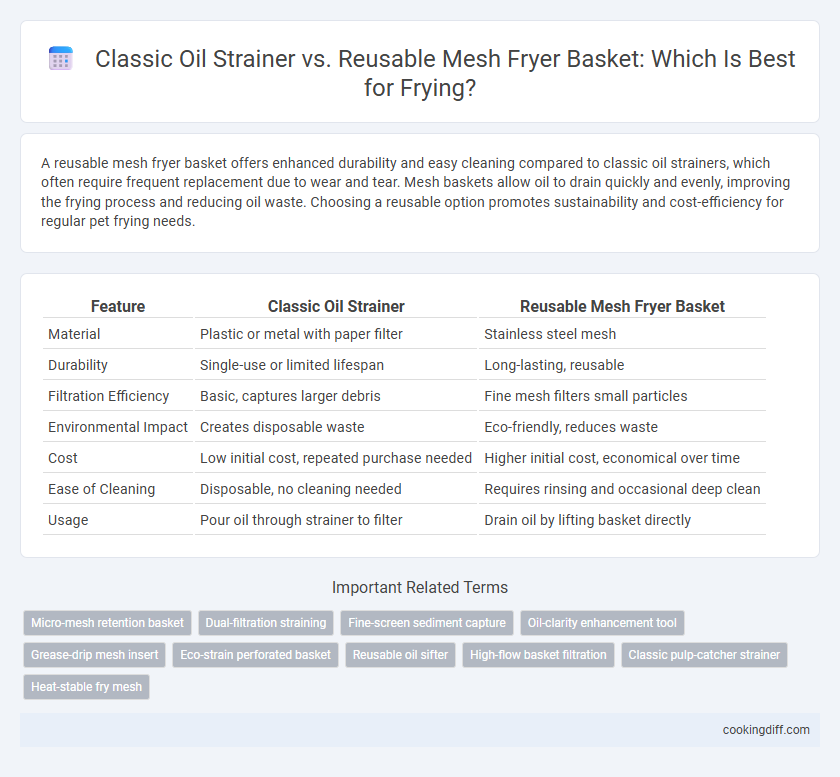 Classic Oil Strainer vs. Reusable Mesh Fryer Basket: Which Is Best for Frying?

A reusable mesh fryer basket offers enhanced durability and easy cleaning compared to classic oil strainers, which often require frequent replacement due to wear and tear. Mesh baskets allow oil to drain quickly and evenly, improving the frying process and reducing oil waste. Choosing a reusable option promotes sustainability and cost-efficiency for regular pet frying needs.

| Feature | Classic Oil Strainer | Reusable Mesh Fryer Basket |
|---|---|---|
| Material | Plastic or metal with paper filter | Stainless steel mesh |
| Durability | Single-use or limited lifespan | Long-lasting, reusable |
| Filtration Efficiency | Basic, captures larger debris | Fine mesh filters small particles |
| Environmental Impact | Creates disposable waste | Eco-friendly, reduces waste |
| Cost | Low initial cost, repeated purchase needed | Higher initial cost, economical over time |
| Ease of Cleaning | Disposable, no cleaning needed | Requires rinsing and occasional deep clean |
| Usage | Pour oil through strainer to filter | Drain oil by lifting basket directly |

Important Related Terms

Micro-mesh retention basket
Dual-filtration straining
Fine-screen sediment capture
Oil-clarity enhancement tool
Grease-drip mesh insert
Eco-strain perforated basket
Reusable oil sifter
High-flow basket filtration
Classic pulp-catcher strainer
Heat-stable fry mesh

cookingdiff.com