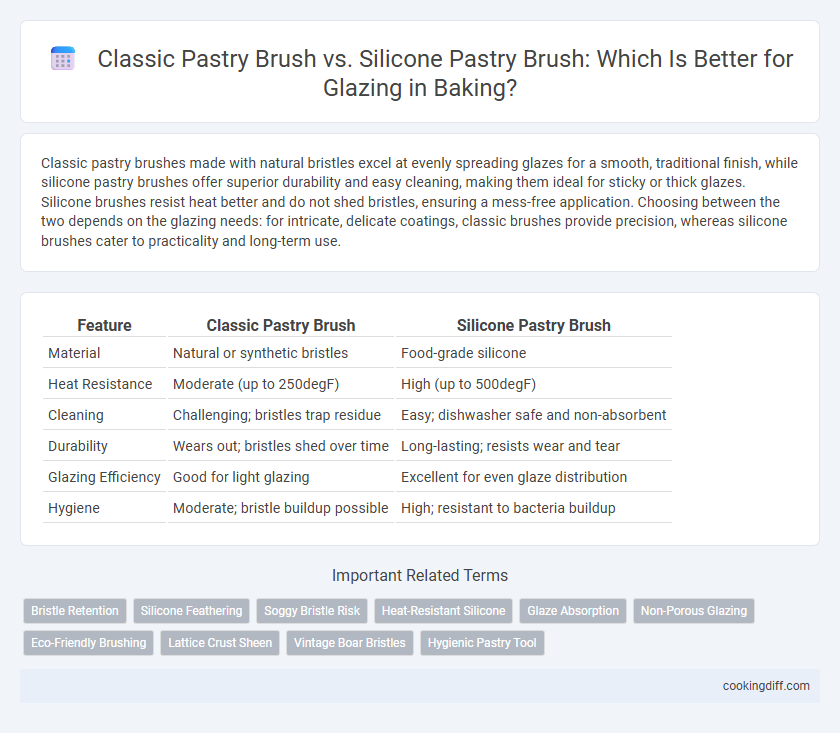 Classic Pastry Brush vs. Silicone Pastry Brush: Which Is Better for Glazing in Baking?

Classic pastry brushes made with natural bristles excel at evenly spreading glazes for a smooth, traditional finish, while silicone pastry brushes offer superior durability and easy cleaning, making them ideal for sticky or thick glazes. Silicone brushes resist heat better and do not shed bristles, ensuring a mess-free application. Choosing between the two depends on the glazing needs: for intricate, delicate coatings, classic brushes provide precision, whereas silicone brushes cater to practicality and long-term use.

| Feature | Classic Pastry Brush | Silicone Pastry Brush |
|---|---|---|
| Material | Natural or synthetic bristles | Food-grade silicone |
| Heat Resistance | Moderate (up to 250degF) | High (up to 500degF) |
| Cleaning | Challenging; bristles trap residue | Easy; dishwasher safe and non-absorbent |
| Durability | Wears out; bristles shed over time | Long-lasting; resists wear and tear |
| Glazing Efficiency | Good for light glazing | Excellent for even glaze distribution |
| Hygiene | Moderate; bristle buildup possible | High; resistant to bacteria buildup |

Important Related Terms

Bristle Retention
Silicone Feathering
Soggy Bristle Risk
Heat-Resistant Silicone
Glaze Absorption
Non-Porous Glazing
Eco-Friendly Brushing
Lattice Crust Sheen
Vintage Boar Bristles
Hygienic Pastry Tool

cookingdiff.com