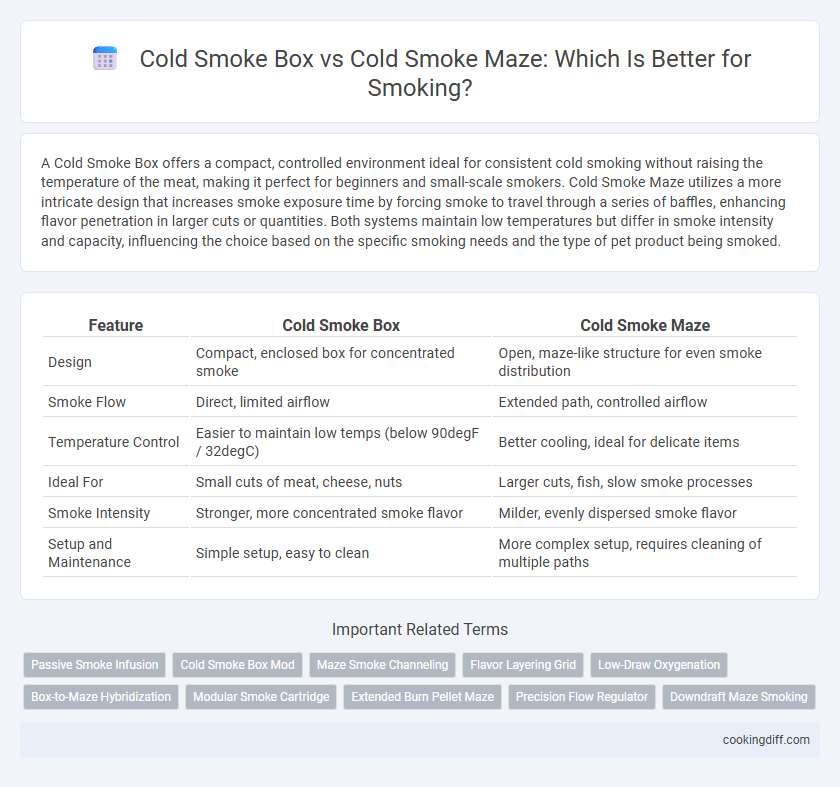 Cold Smoke Box vs Cold Smoke Maze: Which Is Better for Smoking?

A Cold Smoke Box offers a compact, controlled environment ideal for consistent cold smoking without raising the temperature of the meat, making it perfect for beginners and small-scale smokers. Cold Smoke Maze utilizes a more intricate design that increases smoke exposure time by forcing smoke to travel through a series of baffles, enhancing flavor penetration in larger cuts or quantities. Both systems maintain low temperatures but differ in smoke intensity and capacity, influencing the choice based on the specific smoking needs and the type of pet product being smoked.

| Feature | Cold Smoke Box | Cold Smoke Maze |
|---|---|---|
| Design | Compact, enclosed box for concentrated smoke | Open, maze-like structure for even smoke distribution |
| Smoke Flow | Direct, limited airflow | Extended path, controlled airflow |
| Temperature Control | Easier to maintain low temps (below 90degF / 32degC) | Better cooling, ideal for delicate items |
| Ideal For | Small cuts of meat, cheese, nuts | Larger cuts, fish, slow smoke processes |
| Smoke Intensity | Stronger, more concentrated smoke flavor | Milder, evenly dispersed smoke flavor |
| Setup and Maintenance | Simple setup, easy to clean | More complex setup, requires cleaning of multiple paths |

Important Related Terms

Passive Smoke Infusion
Cold Smoke Box Mod
Maze Smoke Channeling
Flavor Layering Grid
Low-Draw Oxygenation
Box-to-Maze Hybridization
Modular Smoke Cartridge
Extended Burn Pellet Maze
Precision Flow Regulator
Downdraft Maze Smoking

cookingdiff.com