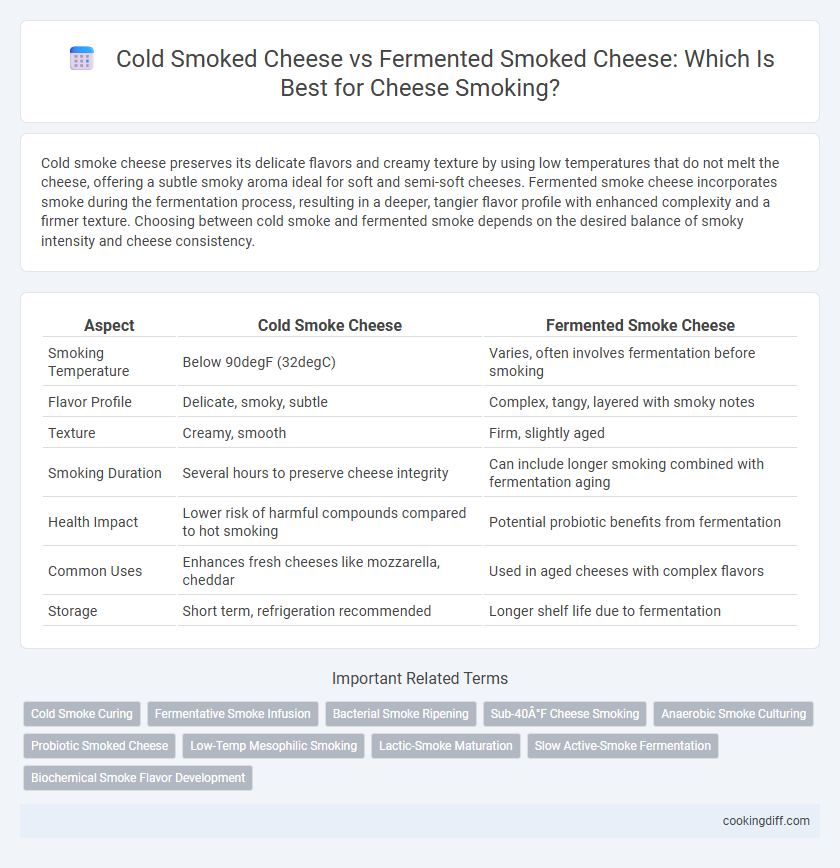 Cold Smoked Cheese vs Fermented Smoked Cheese: Which Is Best for Cheese Smoking?

Cold smoke cheese preserves its delicate flavors and creamy texture by using low temperatures that do not melt the cheese, offering a subtle smoky aroma ideal for soft and semi-soft cheeses. Fermented smoke cheese incorporates smoke during the fermentation process, resulting in a deeper, tangier flavor profile with enhanced complexity and a firmer texture. Choosing between cold smoke and fermented smoke depends on the desired balance of smoky intensity and cheese consistency.

| Aspect | Cold Smoke Cheese | Fermented Smoke Cheese |
|---|---|---|
| Smoking Temperature | Below 90degF (32degC) | Varies, often involves fermentation before smoking |
| Flavor Profile | Delicate, smoky, subtle | Complex, tangy, layered with smoky notes |
| Texture | Creamy, smooth | Firm, slightly aged |
| Smoking Duration | Several hours to preserve cheese integrity | Can include longer smoking combined with fermentation aging |
| Health Impact | Lower risk of harmful compounds compared to hot smoking | Potential probiotic benefits from fermentation |
| Common Uses | Enhances fresh cheeses like mozzarella, cheddar | Used in aged cheeses with complex flavors |
| Storage | Short term, refrigeration recommended | Longer shelf life due to fermentation |

Important Related Terms

Cold Smoke Curing
Fermentative Smoke Infusion
Bacterial Smoke Ripening
Sub-40Â°F Cheese Smoking
Anaerobic Smoke Culturing
Probiotic Smoked Cheese
Low-Temp Mesophilic Smoking
Lactic-Smoke Maturation
Slow Active-Smoke Fermentation
Biochemical Smoke Flavor Development

cookingdiff.com