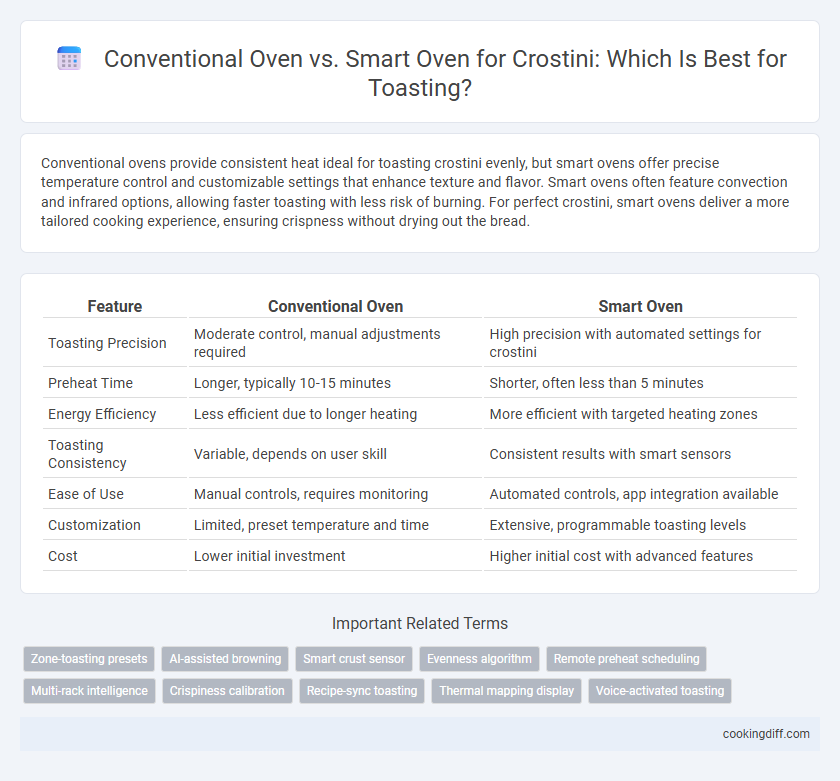 Conventional Oven vs. Smart Oven for Crostini: Which Is Best for Toasting?

Conventional ovens provide consistent heat ideal for toasting crostini evenly, but smart ovens offer precise temperature control and customizable settings that enhance texture and flavor. Smart ovens often feature convection and infrared options, allowing faster toasting with less risk of burning. For perfect crostini, smart ovens deliver a more tailored cooking experience, ensuring crispness without drying out the bread.

| Feature | Conventional Oven | Smart Oven |
|---|---|---|
| Toasting Precision | Moderate control, manual adjustments required | High precision with automated settings for crostini |
| Preheat Time | Longer, typically 10-15 minutes | Shorter, often less than 5 minutes |
| Energy Efficiency | Less efficient due to longer heating | More efficient with targeted heating zones |
| Toasting Consistency | Variable, depends on user skill | Consistent results with smart sensors |
| Ease of Use | Manual controls, requires monitoring | Automated controls, app integration available |
| Customization | Limited, preset temperature and time | Extensive, programmable toasting levels |
| Cost | Lower initial investment | Higher initial cost with advanced features |

Important Related Terms

Zone-toasting presets
AI-assisted browning
Smart crust sensor
Evenness algorithm
Remote preheat scheduling
Multi-rack intelligence
Crispiness calibration
Recipe-sync toasting
Thermal mapping display
Voice-activated toasting

cookingdiff.com