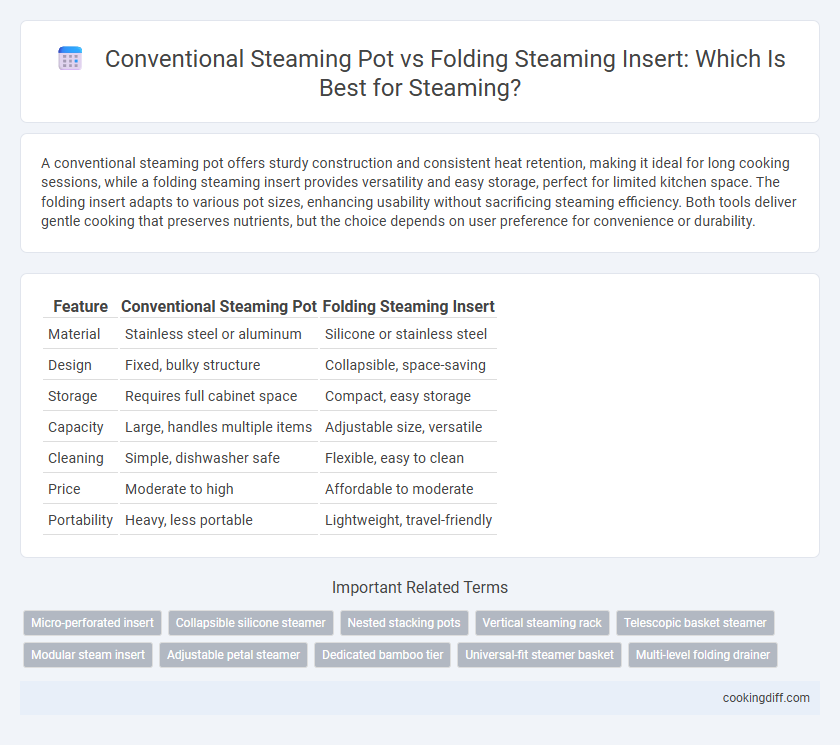 Conventional Steaming Pot vs Folding Steaming Insert: Which Is Best for Steaming?

A conventional steaming pot offers sturdy construction and consistent heat retention, making it ideal for long cooking sessions, while a folding steaming insert provides versatility and easy storage, perfect for limited kitchen space. The folding insert adapts to various pot sizes, enhancing usability without sacrificing steaming efficiency. Both tools deliver gentle cooking that preserves nutrients, but the choice depends on user preference for convenience or durability.

| Feature | Conventional Steaming Pot | Folding Steaming Insert |
|---|---|---|
| Material | Stainless steel or aluminum | Silicone or stainless steel |
| Design | Fixed, bulky structure | Collapsible, space-saving |
| Storage | Requires full cabinet space | Compact, easy storage |
| Capacity | Large, handles multiple items | Adjustable size, versatile |
| Cleaning | Simple, dishwasher safe | Flexible, easy to clean |
| Price | Moderate to high | Affordable to moderate |
| Portability | Heavy, less portable | Lightweight, travel-friendly |

Important Related Terms

Micro-perforated insert
Collapsible silicone steamer
Nested stacking pots
Vertical steaming rack
Telescopic basket steamer
Modular steam insert
Adjustable petal steamer
Dedicated bamboo tier
Universal-fit steamer basket
Multi-level folding drainer

cookingdiff.com