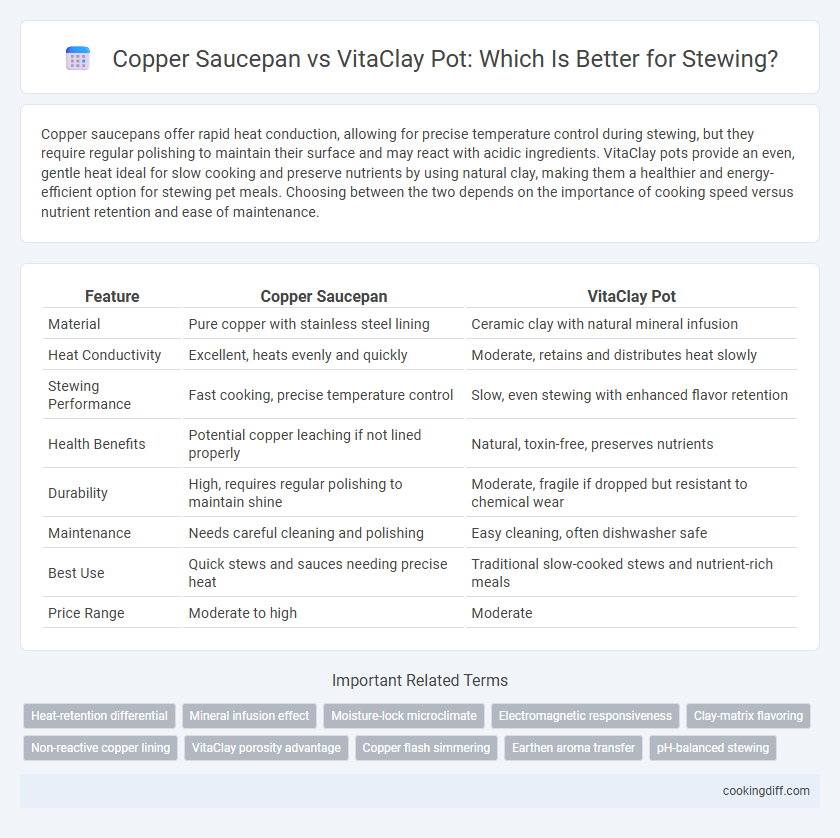 Copper Saucepan vs VitaClay Pot: Which Is Better for Stewing?

Copper saucepans offer rapid heat conduction, allowing for precise temperature control during stewing, but they require regular polishing to maintain their surface and may react with acidic ingredients. VitaClay pots provide an even, gentle heat ideal for slow cooking and preserve nutrients by using natural clay, making them a healthier and energy-efficient option for stewing pet meals. Choosing between the two depends on the importance of cooking speed versus nutrient retention and ease of maintenance.

| Feature | Copper Saucepan | VitaClay Pot |
|---|---|---|
| Material | Pure copper with stainless steel lining | Ceramic clay with natural mineral infusion |
| Heat Conductivity | Excellent, heats evenly and quickly | Moderate, retains and distributes heat slowly |
| Stewing Performance | Fast cooking, precise temperature control | Slow, even stewing with enhanced flavor retention |
| Health Benefits | Potential copper leaching if not lined properly | Natural, toxin-free, preserves nutrients |
| Durability | High, requires regular polishing to maintain shine | Moderate, fragile if dropped but resistant to chemical wear |
| Maintenance | Needs careful cleaning and polishing | Easy cleaning, often dishwasher safe |
| Best Use | Quick stews and sauces needing precise heat | Traditional slow-cooked stews and nutrient-rich meals |
| Price Range | Moderate to high | Moderate |

Important Related Terms

Heat-retention differential
Mineral infusion effect
Moisture-lock microclimate
Electromagnetic responsiveness
Clay-matrix flavoring
Non-reactive copper lining
VitaClay porosity advantage
Copper flash simmering
Earthen aroma transfer
pH-balanced stewing

cookingdiff.com