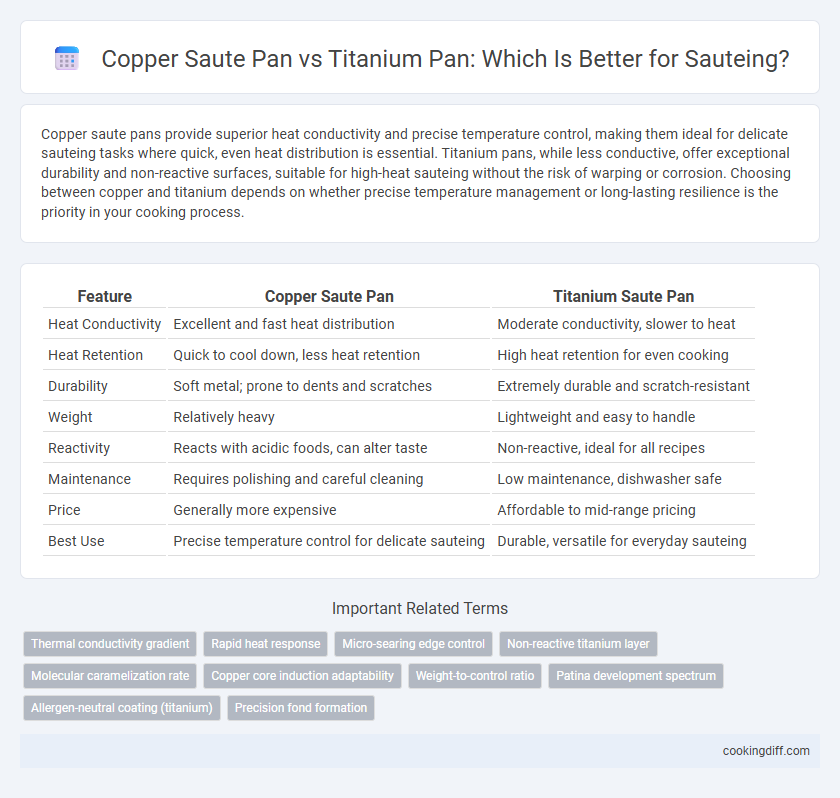 Copper Saute Pan vs Titanium Pan: Which Is Better for Sauteing?

Copper saute pans provide superior heat conductivity and precise temperature control, making them ideal for delicate sauteing tasks where quick, even heat distribution is essential. Titanium pans, while less conductive, offer exceptional durability and non-reactive surfaces, suitable for high-heat sauteing without the risk of warping or corrosion. Choosing between copper and titanium depends on whether precise temperature management or long-lasting resilience is the priority in your cooking process.

| Feature | Copper Saute Pan | Titanium Saute Pan |
|---|---|---|
| Heat Conductivity | Excellent and fast heat distribution | Moderate conductivity, slower to heat |
| Heat Retention | Quick to cool down, less heat retention | High heat retention for even cooking |
| Durability | Soft metal; prone to dents and scratches | Extremely durable and scratch-resistant |
| Weight | Relatively heavy | Lightweight and easy to handle |
| Reactivity | Reacts with acidic foods, can alter taste | Non-reactive, ideal for all recipes |
| Maintenance | Requires polishing and careful cleaning | Low maintenance, dishwasher safe |
| Price | Generally more expensive | Affordable to mid-range pricing |
| Best Use | Precise temperature control for delicate sauteing | Durable, versatile for everyday sauteing |

Important Related Terms

Thermal conductivity gradient
Rapid heat response
Micro-searing edge control
Non-reactive titanium layer
Molecular caramelization rate
Copper core induction adaptability
Weight-to-control ratio
Patina development spectrum
Allergen-neutral coating (titanium)
Precision fond formation

cookingdiff.com