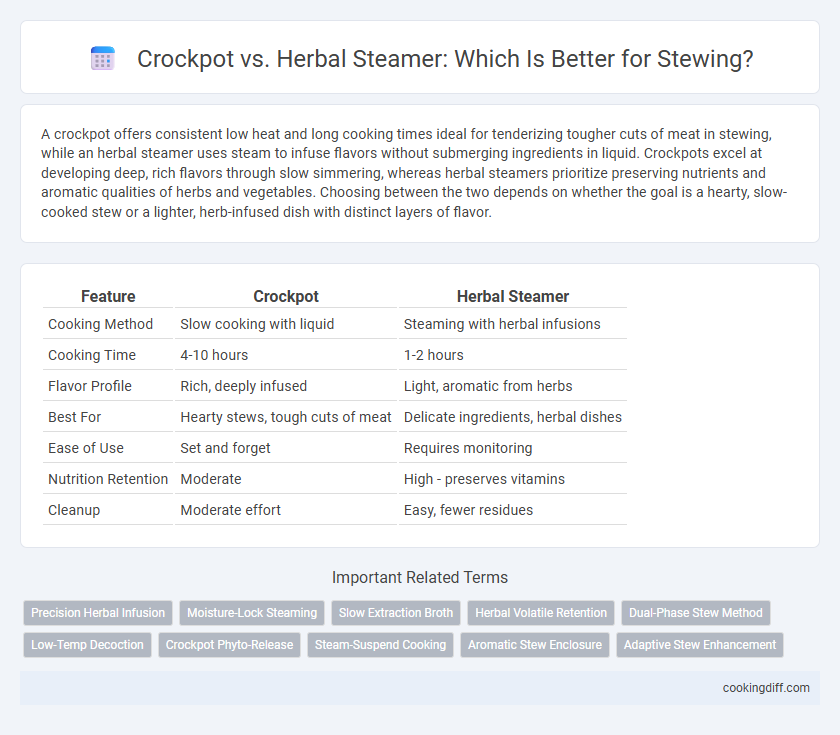 Crockpot vs. Herbal Steamer: Which Is Better for Stewing?

A crockpot offers consistent low heat and long cooking times ideal for tenderizing tougher cuts of meat in stewing, while an herbal steamer uses steam to infuse flavors without submerging ingredients in liquid. Crockpots excel at developing deep, rich flavors through slow simmering, whereas herbal steamers prioritize preserving nutrients and aromatic qualities of herbs and vegetables. Choosing between the two depends on whether the goal is a hearty, slow-cooked stew or a lighter, herb-infused dish with distinct layers of flavor.

| Feature | Crockpot | Herbal Steamer |
|---|---|---|
| Cooking Method | Slow cooking with liquid | Steaming with herbal infusions |
| Cooking Time | 4-10 hours | 1-2 hours |
| Flavor Profile | Rich, deeply infused | Light, aromatic from herbs |
| Best For | Hearty stews, tough cuts of meat | Delicate ingredients, herbal dishes |
| Ease of Use | Set and forget | Requires monitoring |
| Nutrition Retention | Moderate | High - preserves vitamins |
| Cleanup | Moderate effort | Easy, fewer residues |

Important Related Terms

Precision Herbal Infusion
Moisture-Lock Steaming
Slow Extraction Broth
Herbal Volatile Retention
Dual-Phase Stew Method
Low-Temp Decoction
Crockpot Phyto-Release
Steam-Suspend Cooking
Aromatic Stew Enclosure
Adaptive Stew Enhancement

cookingdiff.com