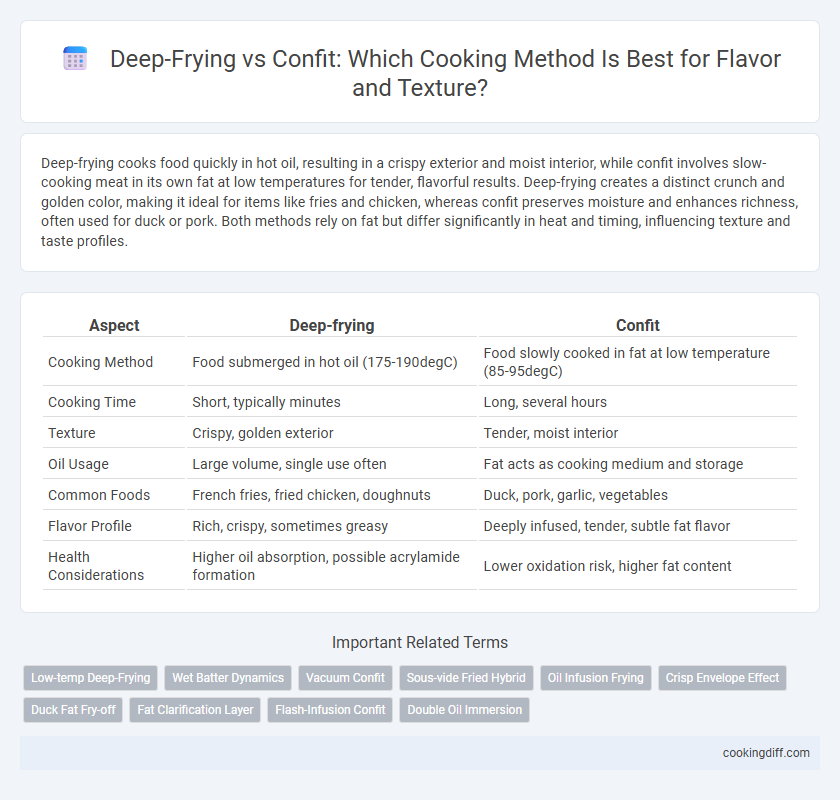 Deep-Frying vs Confit: Which Cooking Method Is Best for Flavor and Texture?

Deep-frying cooks food quickly in hot oil, resulting in a crispy exterior and moist interior, while confit involves slow-cooking meat in its own fat at low temperatures for tender, flavorful results. Deep-frying creates a distinct crunch and golden color, making it ideal for items like fries and chicken, whereas confit preserves moisture and enhances richness, often used for duck or pork. Both methods rely on fat but differ significantly in heat and timing, influencing texture and taste profiles.

| Aspect | Deep-frying | Confit |
|---|---|---|
| Cooking Method | Food submerged in hot oil (175-190degC) | Food slowly cooked in fat at low temperature (85-95degC) |
| Cooking Time | Short, typically minutes | Long, several hours |
| Texture | Crispy, golden exterior | Tender, moist interior |
| Oil Usage | Large volume, single use often | Fat acts as cooking medium and storage |
| Common Foods | French fries, fried chicken, doughnuts | Duck, pork, garlic, vegetables |
| Flavor Profile | Rich, crispy, sometimes greasy | Deeply infused, tender, subtle fat flavor |
| Health Considerations | Higher oil absorption, possible acrylamide formation | Lower oxidation risk, higher fat content |

Important Related Terms

Low-temp Deep-Frying
Wet Batter Dynamics
Vacuum Confit
Sous-vide Fried Hybrid
Oil Infusion Frying
Crisp Envelope Effect
Duck Fat Fry-off
Fat Clarification Layer
Flash-Infusion Confit
Double Oil Immersion

cookingdiff.com