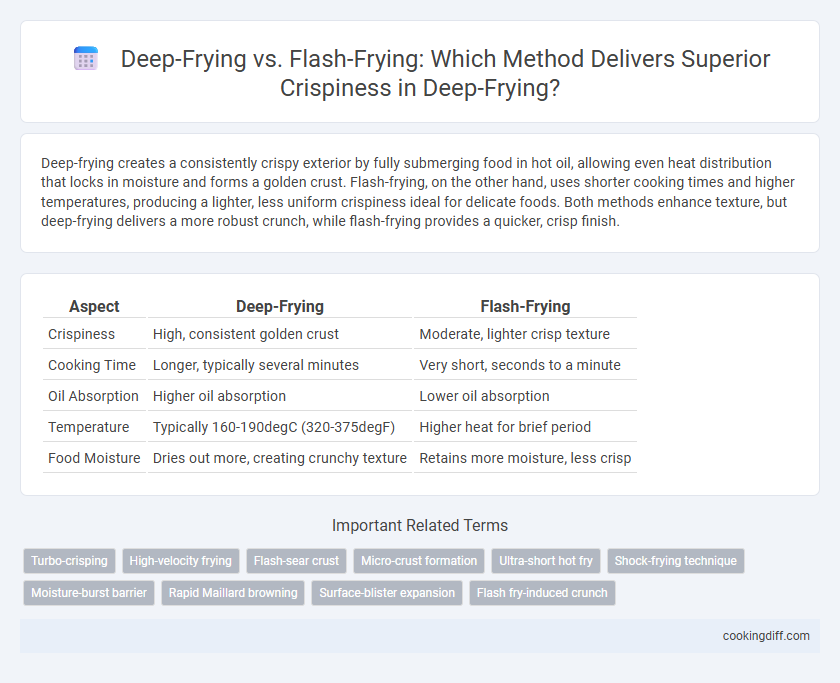 Deep-Frying vs. Flash-Frying: Which Method Delivers Superior Crispiness in Deep-Frying?

Deep-frying creates a consistently crispy exterior by fully submerging food in hot oil, allowing even heat distribution that locks in moisture and forms a golden crust. Flash-frying, on the other hand, uses shorter cooking times and higher temperatures, producing a lighter, less uniform crispiness ideal for delicate foods. Both methods enhance texture, but deep-frying delivers a more robust crunch, while flash-frying provides a quicker, crisp finish.

| Aspect | Deep-Frying | Flash-Frying |
|---|---|---|
| Crispiness | High, consistent golden crust | Moderate, lighter crisp texture |
| Cooking Time | Longer, typically several minutes | Very short, seconds to a minute |
| Oil Absorption | Higher oil absorption | Lower oil absorption |
| Temperature | Typically 160-190degC (320-375degF) | Higher heat for brief period |
| Food Moisture | Dries out more, creating crunchy texture | Retains more moisture, less crisp |

Important Related Terms

Turbo-crisping
High-velocity frying
Flash-sear crust
Micro-crust formation
Ultra-short hot fry
Shock-frying technique
Moisture-burst barrier
Rapid Maillard browning
Surface-blister expansion
Flash fry-induced crunch

cookingdiff.com