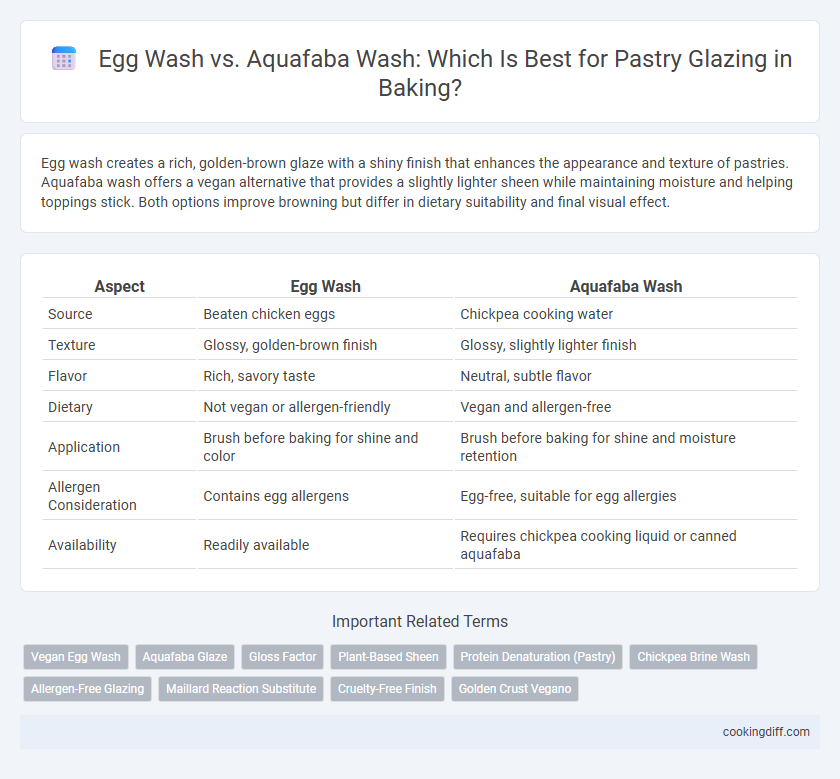 Egg Wash vs. Aquafaba Wash: Which Is Best for Pastry Glazing in Baking?

Egg wash creates a rich, golden-brown glaze with a shiny finish that enhances the appearance and texture of pastries. Aquafaba wash offers a vegan alternative that provides a slightly lighter sheen while maintaining moisture and helping toppings stick. Both options improve browning but differ in dietary suitability and final visual effect.

| Aspect | Egg Wash | Aquafaba Wash |
|---|---|---|
| Source | Beaten chicken eggs | Chickpea cooking water |
| Texture | Glossy, golden-brown finish | Glossy, slightly lighter finish |
| Flavor | Rich, savory taste | Neutral, subtle flavor |
| Dietary | Not vegan or allergen-friendly | Vegan and allergen-free |
| Application | Brush before baking for shine and color | Brush before baking for shine and moisture retention |
| Allergen Consideration | Contains egg allergens | Egg-free, suitable for egg allergies |
| Availability | Readily available | Requires chickpea cooking liquid or canned aquafaba |

Important Related Terms

Vegan Egg Wash
Aquafaba Glaze
Gloss Factor
Plant-Based Sheen
Protein Denaturation (Pastry)
Chickpea Brine Wash
Allergen-Free Glazing
Maillard Reaction Substitute
Cruelty-Free Finish
Golden Crust Vegano

cookingdiff.com