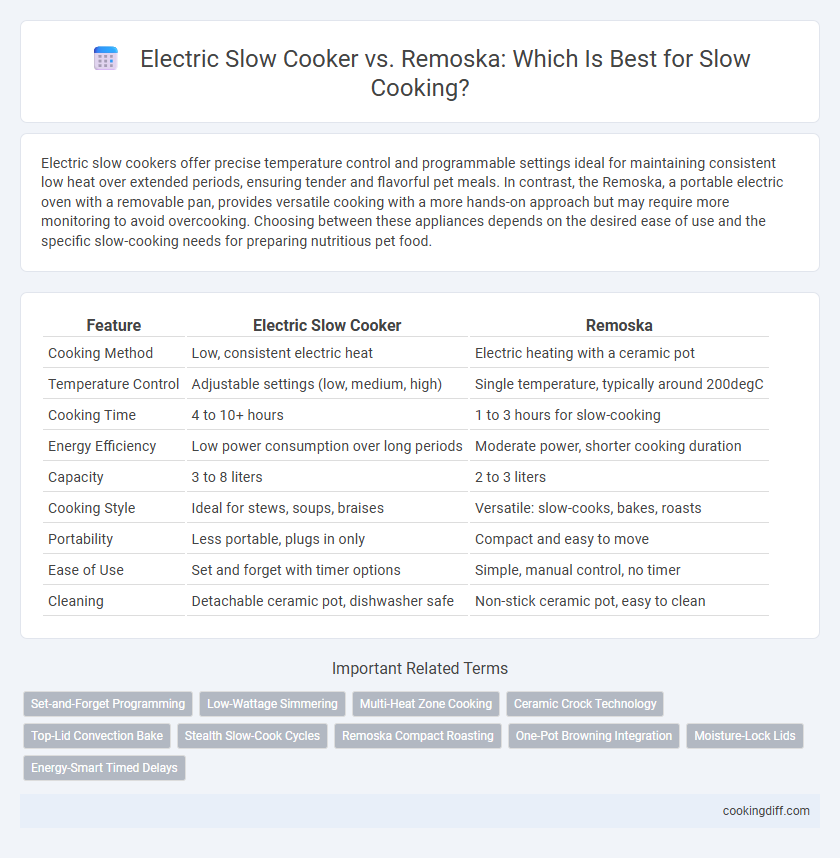 Electric Slow Cooker vs. Remoska: Which Is Best for Slow Cooking?

Electric slow cookers offer precise temperature control and programmable settings ideal for maintaining consistent low heat over extended periods, ensuring tender and flavorful pet meals. In contrast, the Remoska, a portable electric oven with a removable pan, provides versatile cooking with a more hands-on approach but may require more monitoring to avoid overcooking. Choosing between these appliances depends on the desired ease of use and the specific slow-cooking needs for preparing nutritious pet food.

| Feature | Electric Slow Cooker | Remoska |
|---|---|---|
| Cooking Method | Low, consistent electric heat | Electric heating with a ceramic pot |
| Temperature Control | Adjustable settings (low, medium, high) | Single temperature, typically around 200degC |
| Cooking Time | 4 to 10+ hours | 1 to 3 hours for slow-cooking |
| Energy Efficiency | Low power consumption over long periods | Moderate power, shorter cooking duration |
| Capacity | 3 to 8 liters | 2 to 3 liters |
| Cooking Style | Ideal for stews, soups, braises | Versatile: slow-cooks, bakes, roasts |
| Portability | Less portable, plugs in only | Compact and easy to move |
| Ease of Use | Set and forget with timer options | Simple, manual control, no timer |
| Cleaning | Detachable ceramic pot, dishwasher safe | Non-stick ceramic pot, easy to clean |

Important Related Terms

Set-and-Forget Programming
Low-Wattage Simmering
Multi-Heat Zone Cooking
Ceramic Crock Technology
Top-Lid Convection Bake
Stealth Slow-Cook Cycles
Remoska Compact Roasting
One-Pot Browning Integration
Moisture-Lock Lids
Energy-Smart Timed Delays

cookingdiff.com